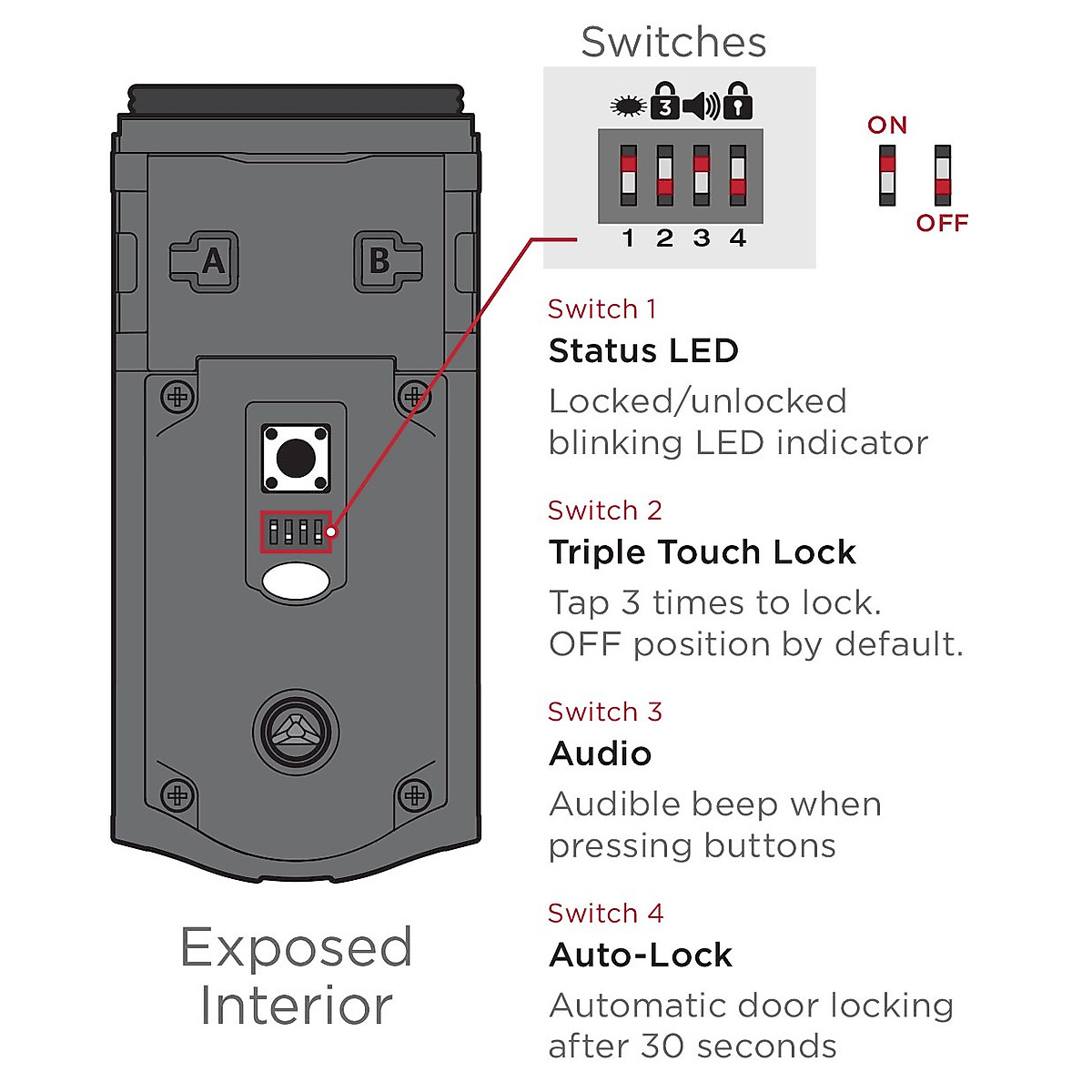 Switches

3

1 2 3 4

ON

OFF

A

B

Switch 1
Status LED
Locked/unlocked blinking LED indicator

Switch 2
Triple Touch Lock
Tap 3 times to lock. OFF position by default.

Switch 3
Audio
Audible beep when pressing buttons

Switch 4
Auto-Lock
Automatic door locking after 30 seconds

Exposed Interior