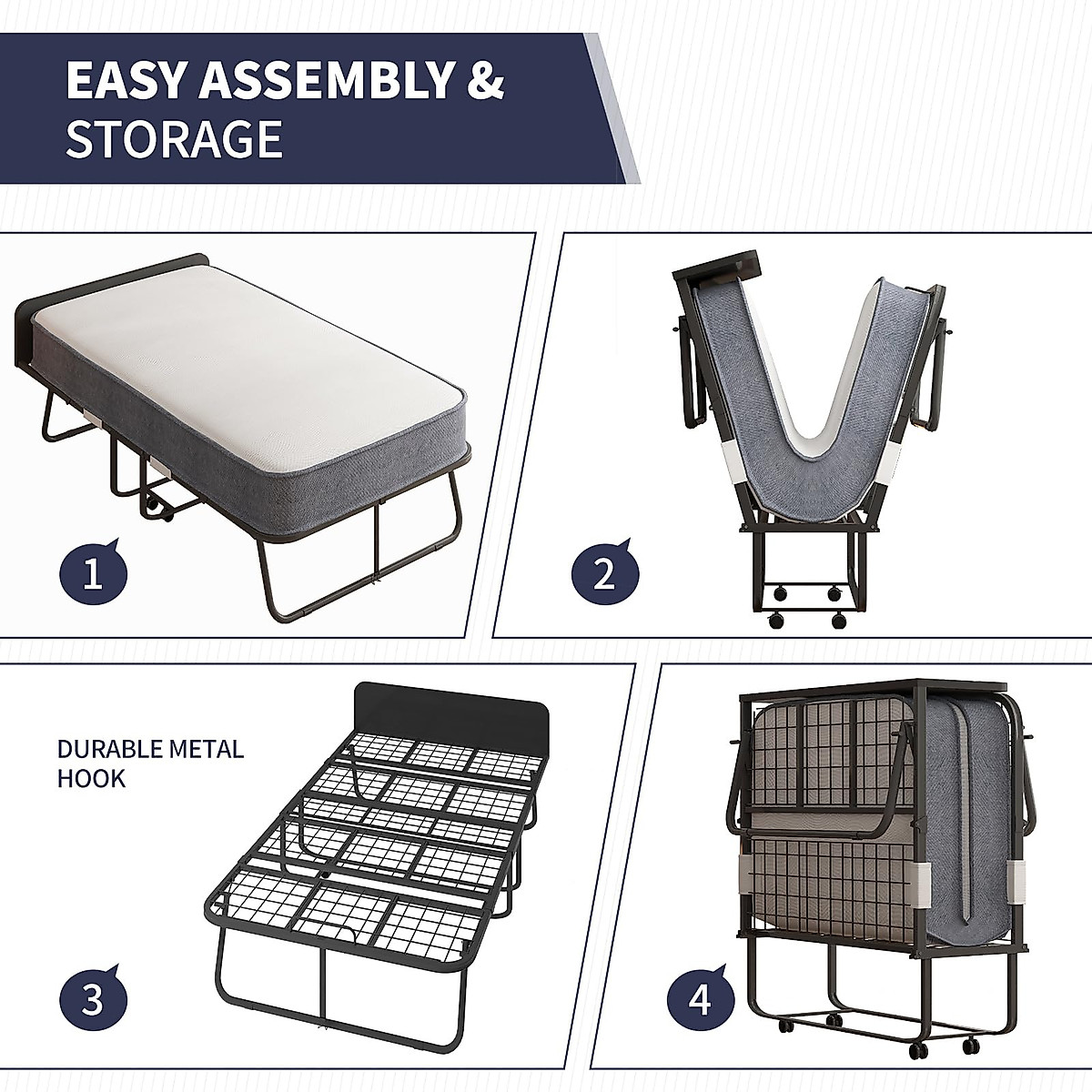 EASY ASSEMBLY & STORAGE

1

2

DURABLE METAL HOOK

3

4