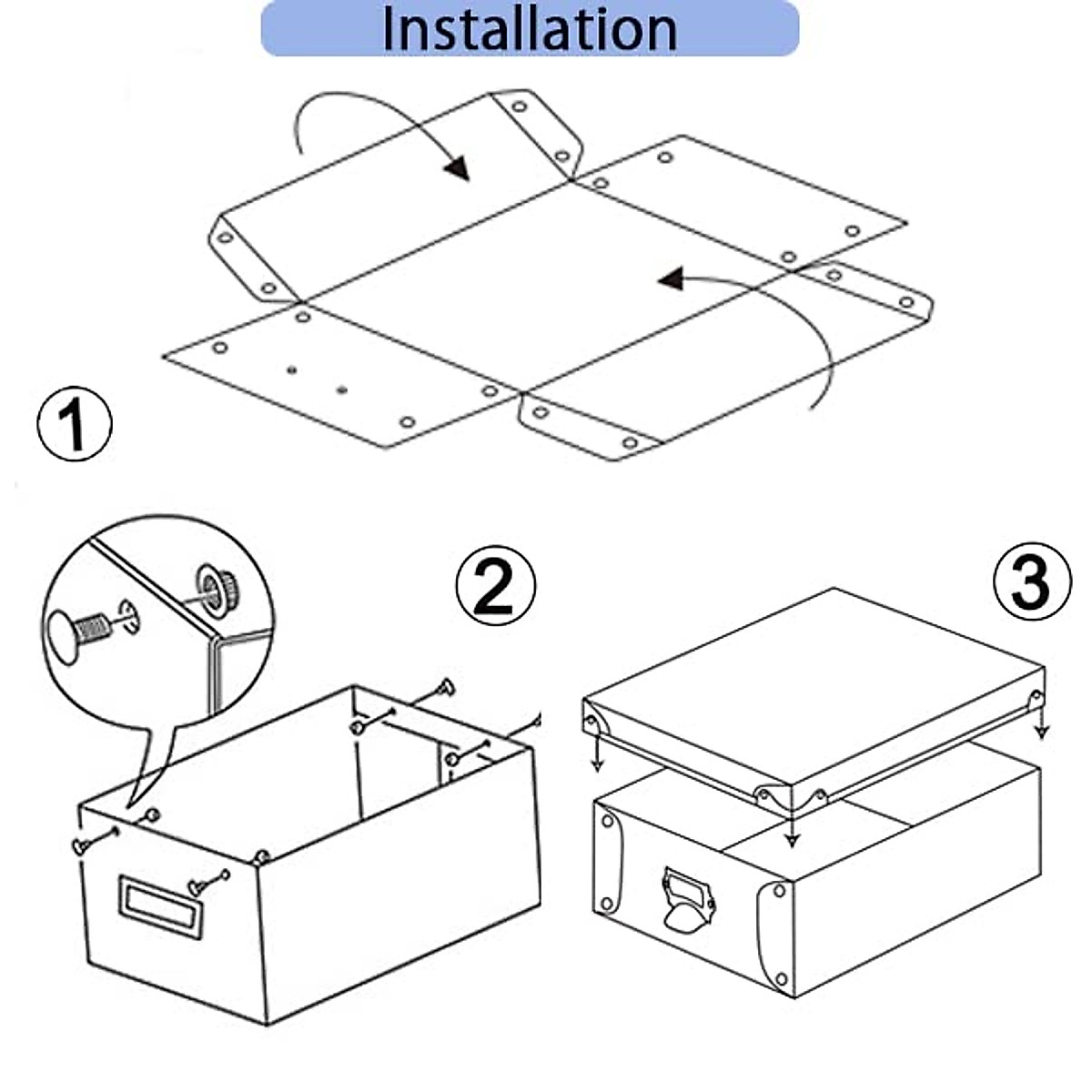 Installation

①

②

③