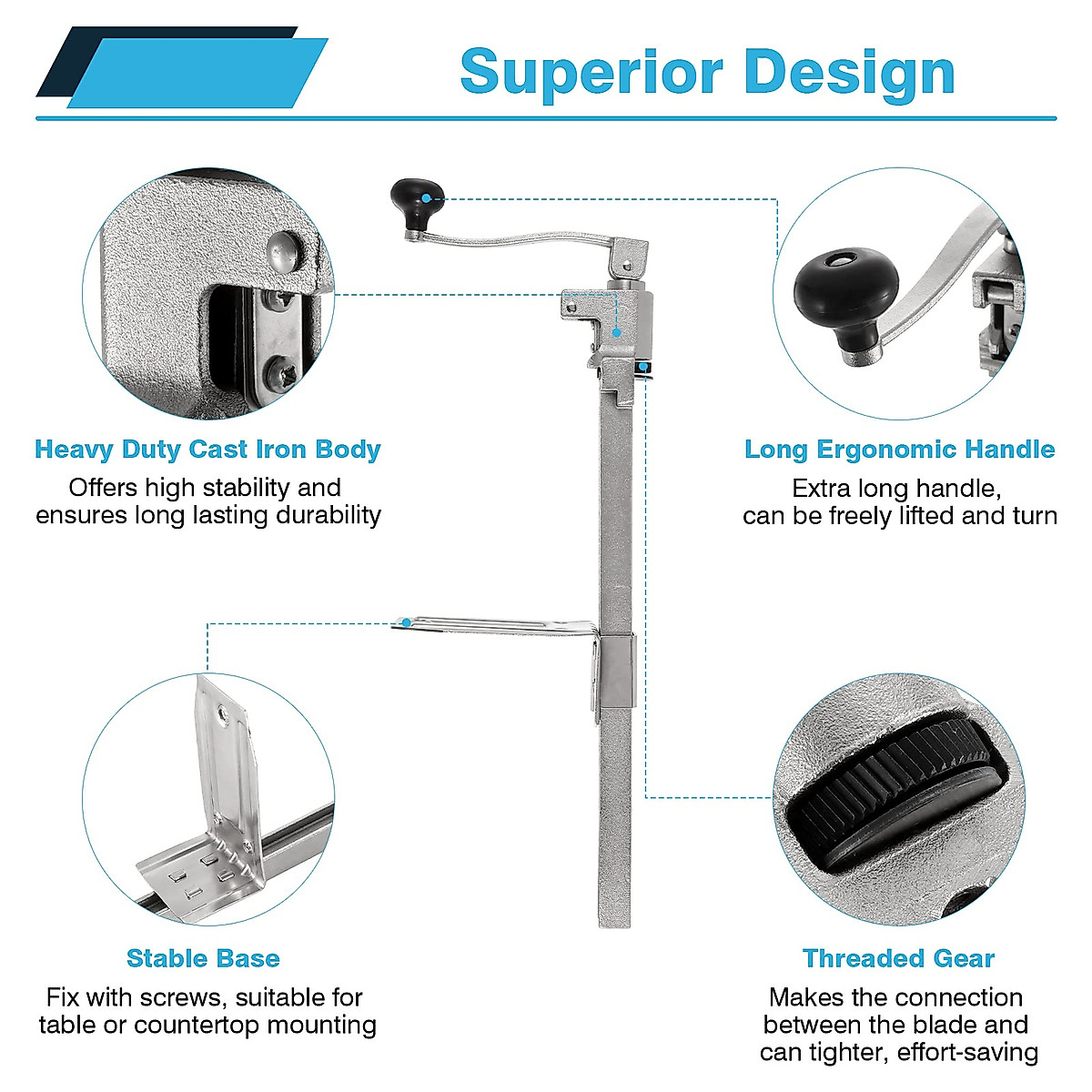 Superior Design

Heavy Duty Cast Iron Body

Offers high stability and ensures long lasting durability

Long Ergonomic Handle

Extra long handle, can be freely lifted and turn

Stable Base

Fix with screws, suitable for table or countertop mounting

Threaded Gear

Makes the connection between the blade and can tighter, effort-saving