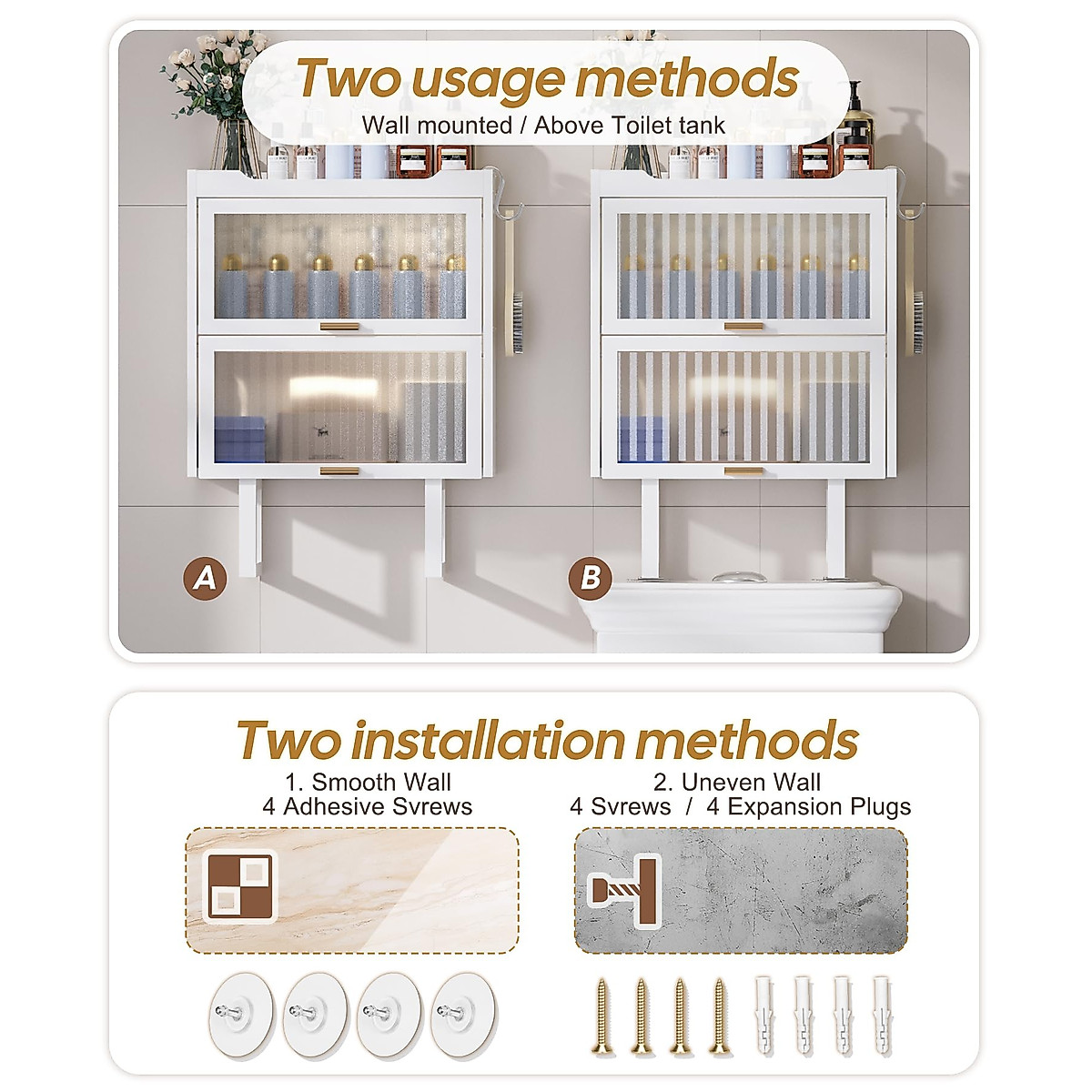 Two usage methods
Wall mounted / Above Toilet tank

A

B

Two installation methods

1. Smooth Wall
4 Adhesive Svrews

2. Uneven Wall
4 Svrews / 4 Expansion Plugs