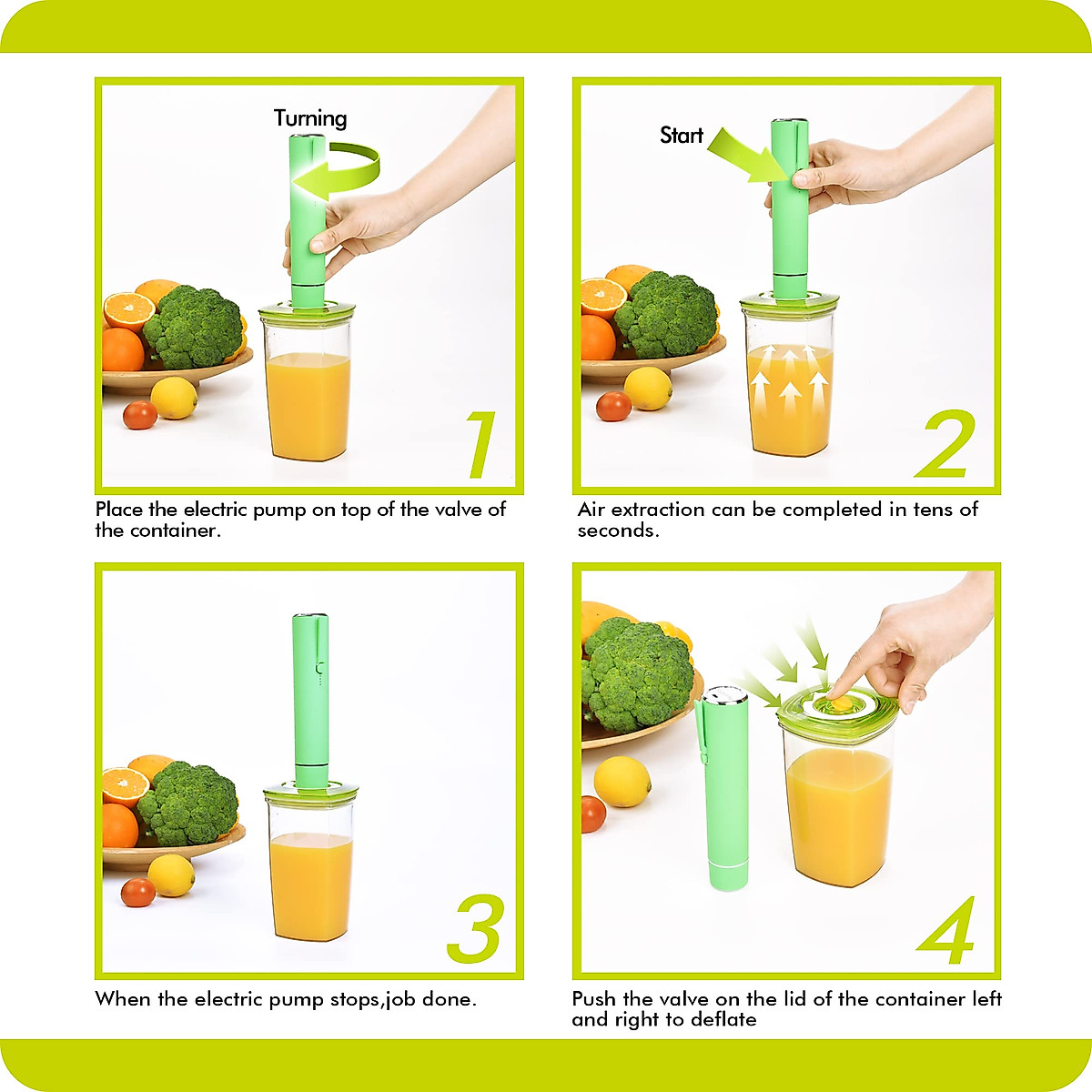 Turning

1

Place the electric pump on top of the valve of the container.

Start

2

Air extraction can be completed in tens of seconds.

3

When the electric pump stops,job done.

4

Push the valve on the lid of the container left and right to deflate