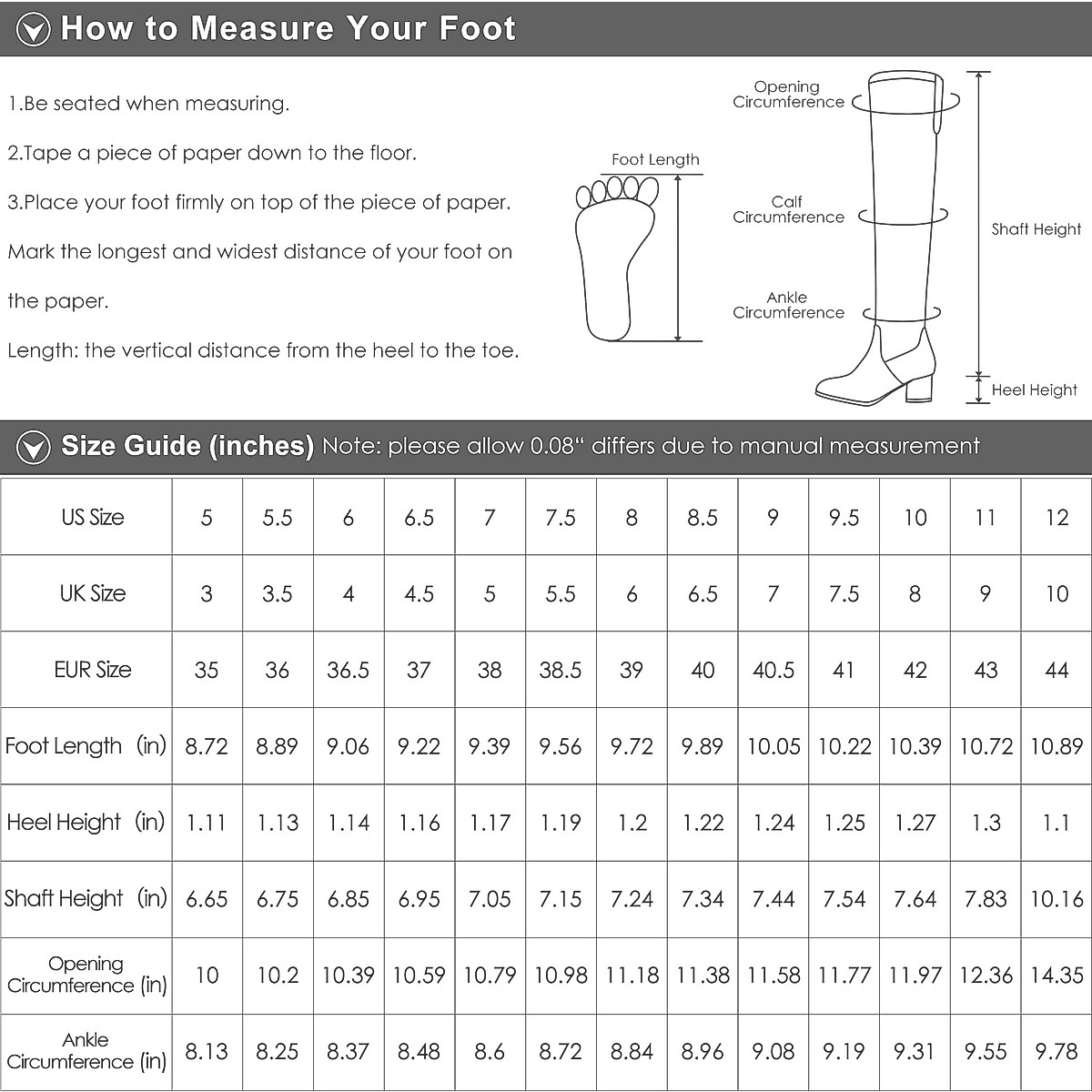 How to Measure Your Foot

1.Be seated when measuring.

2.Tape a piece of paper down to the floor.

3.Place your foot firmly on top of the piece of paper. Mark the longest and widest distance of your foot on the paper.

Length: the vertical distance from the heel to the toe.

Foot Length

Opening Circumference

Calf Circumference

Ankle Circumference

Shaft Height

Heel Height

Size Guide (inches) Note: please allow 0.08“ differs due to manual measurement

| US Size | 5 | 5.5 | 6 | 6.5 | 7 | 7.5 | 8 | 8.5 | 9 | 9.5 | 10 | 11 | 12 |
|---|---|---|---|---|---|---|---|---|---|---|---|---|---|
| UK Size | 3 | 3.5 | 4 | 4.5 | 5 | 5.5 | 6 | 6.5 | 7 | 7.5 | 8 | 9 | 10 |
| EUR Size | 35 | 36 | 36.5 | 37 | 38 | 38.5 | 39 | 40 | 40.5 | 41 | 42 | 43 | 44 |
| Foot Length (in) | 8.72 | 8.89 | 9.06 | 9.22 | 9.39 | 9.56 | 9.72 | 9.89 | 10.05 | 10.22 | 10.39 | 10.72 | 10.89 |
| Heel Height (in) | 1.11 | 1.13 | 1.14 | 1.16 | 1.17 | 1.19 | 1.2 | 1.22 | 1.24 | 1.25 | 1.27 | 1.3 | 1.1 |
| Shaft Height (in) | 6.65 | 6.75 | 6.85 | 6.95 | 7.05 | 7.15 | 7.24 | 7.34 | 7.44 | 7.54 | 7.64 | 7.83 | 10.16 |
| Opening Circumference (in) | 10 | 10.2 | 10.39 | 10.59 | 10.79 | 10.98 | 11.18 | 11.38 | 11.58 | 11.77 | 11.97 | 12.36 | 14.35 |
| Ankle Circumference (in) | 8.13 | 8.25 | 8.37 | 8.48 | 8.6 | 8.72 | 8.84 | 8.96 | 9.08 | 9.19 | 9.31 | 9.55 | 9.78 |