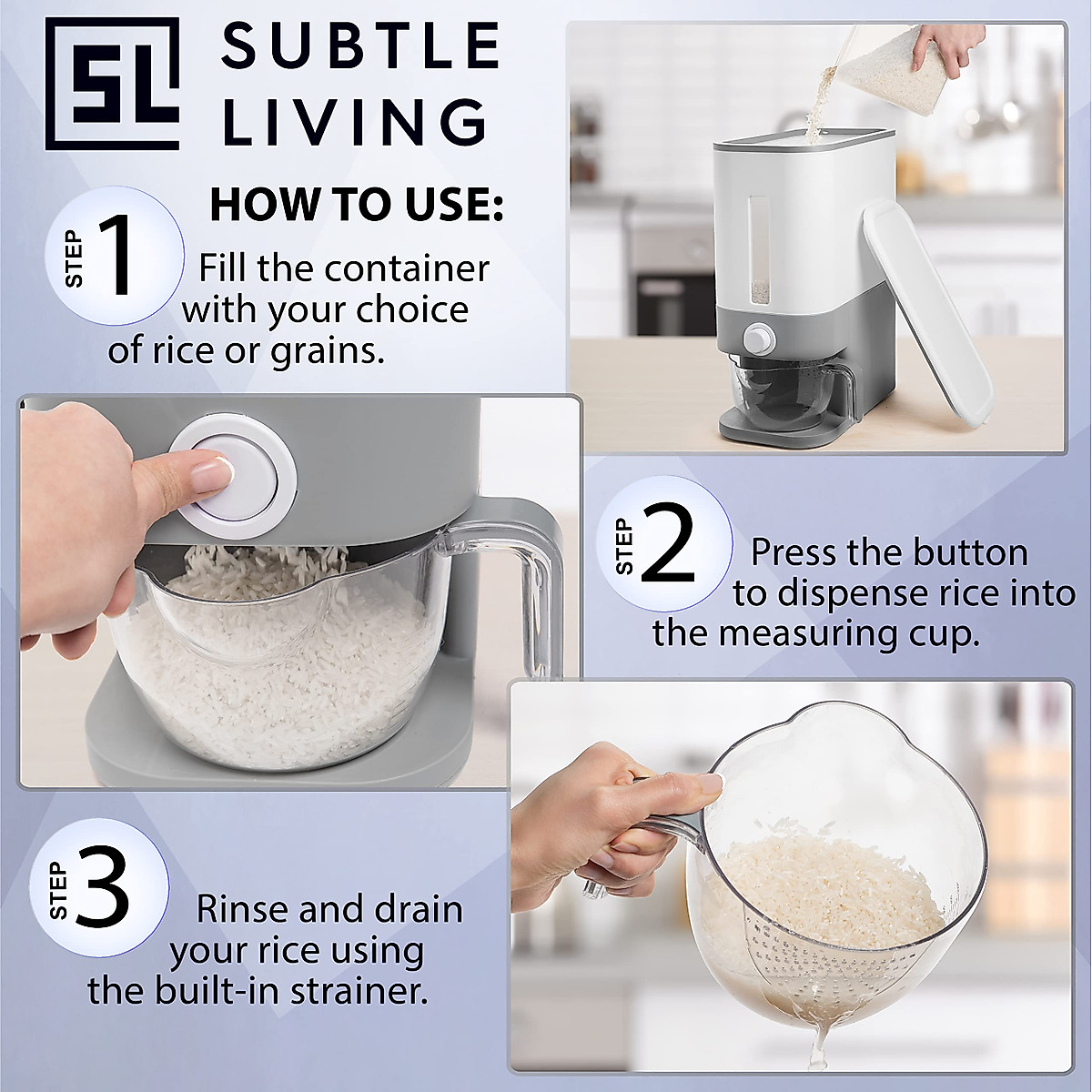 SL SUBTLE LIVING

HOW TO USE:

STEP 1 Fill the container with your choice of rice or grains.

STEP 2 Press the button to dispense rice into the measuring cup.

STEP 3 Rinse and drain your rice using the built-in strainer.