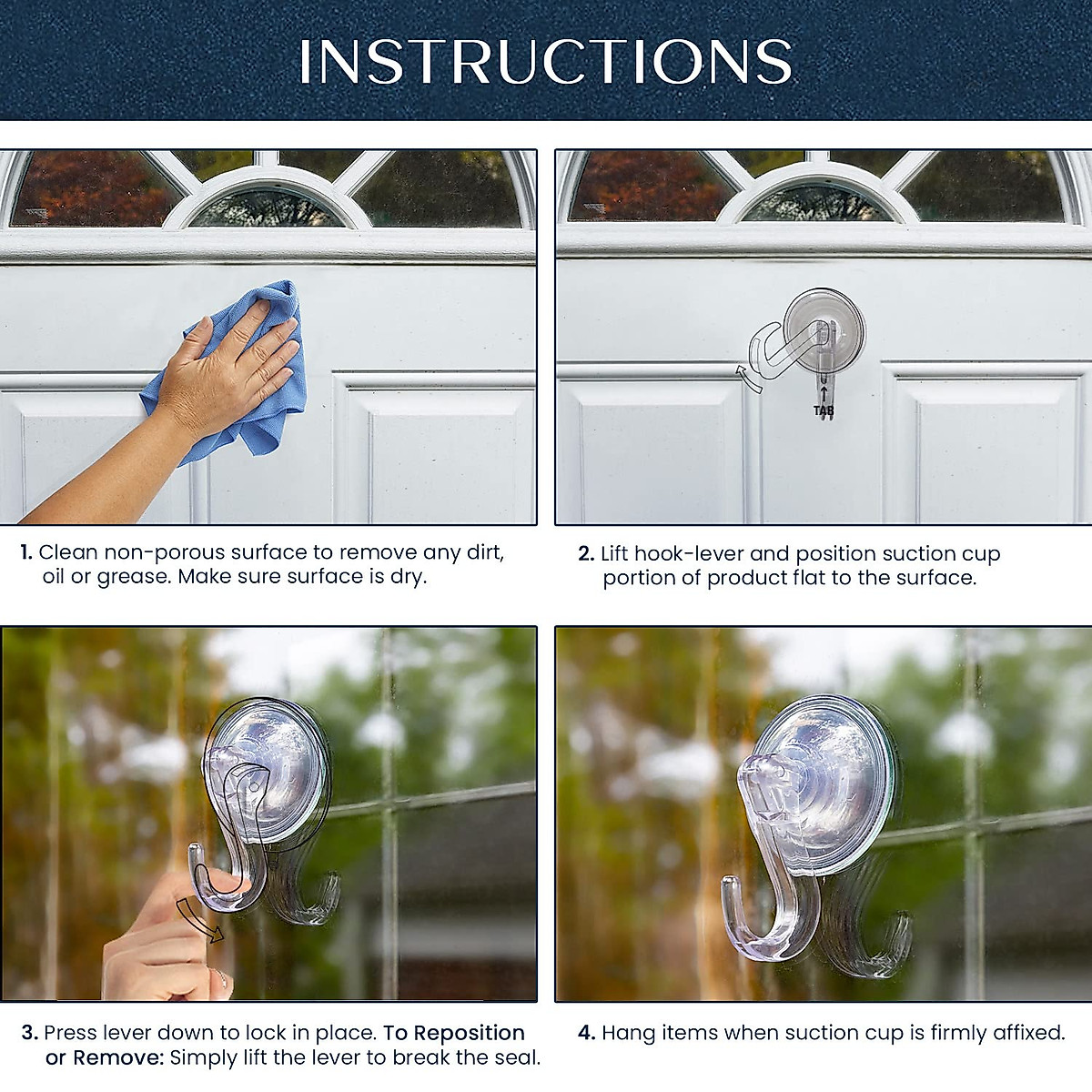 INSTRUCTIONS

TAB

1. Clean non-porous surface to remove any dirt, oil or grease. Make sure surface is dry.

2. Lift hook-lever and position suction cup portion of product flat to the surface.

3. Press lever down to lock in place. To Reposition or Remove: Simply lift the lever to break the seal.

4. Hang items when suction cup is firmly affixed.