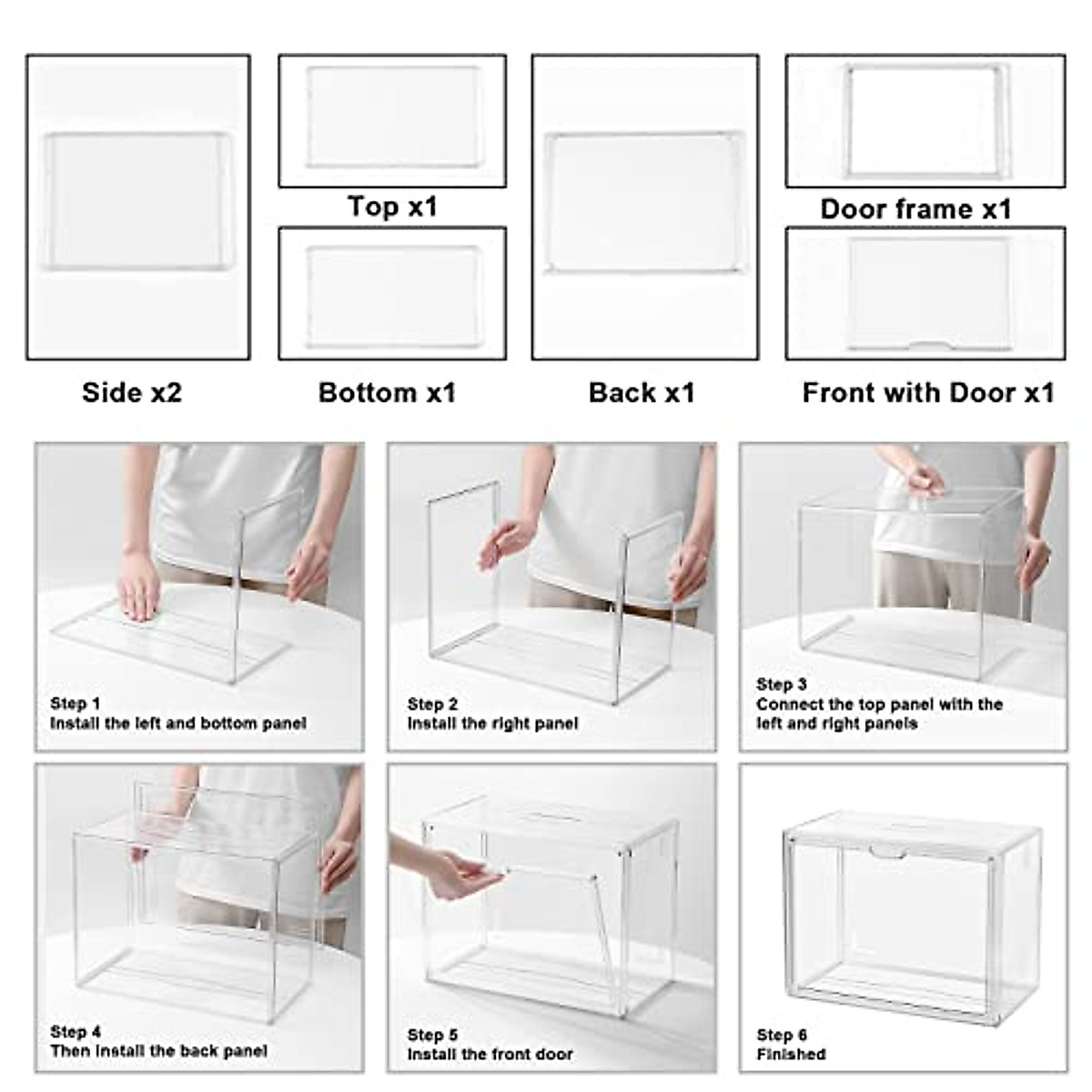 Top x1

Door frame x1

Side x2

Bottom x1

Back x1

Front with Door x1

Step 1
Install the left and bottom panel

Step 2
Install the right panel

Step 3
Connect the top panel with the left and right panels

Step 4
Then install the back panel

Step 5
Install the front door

Step 6
Finished