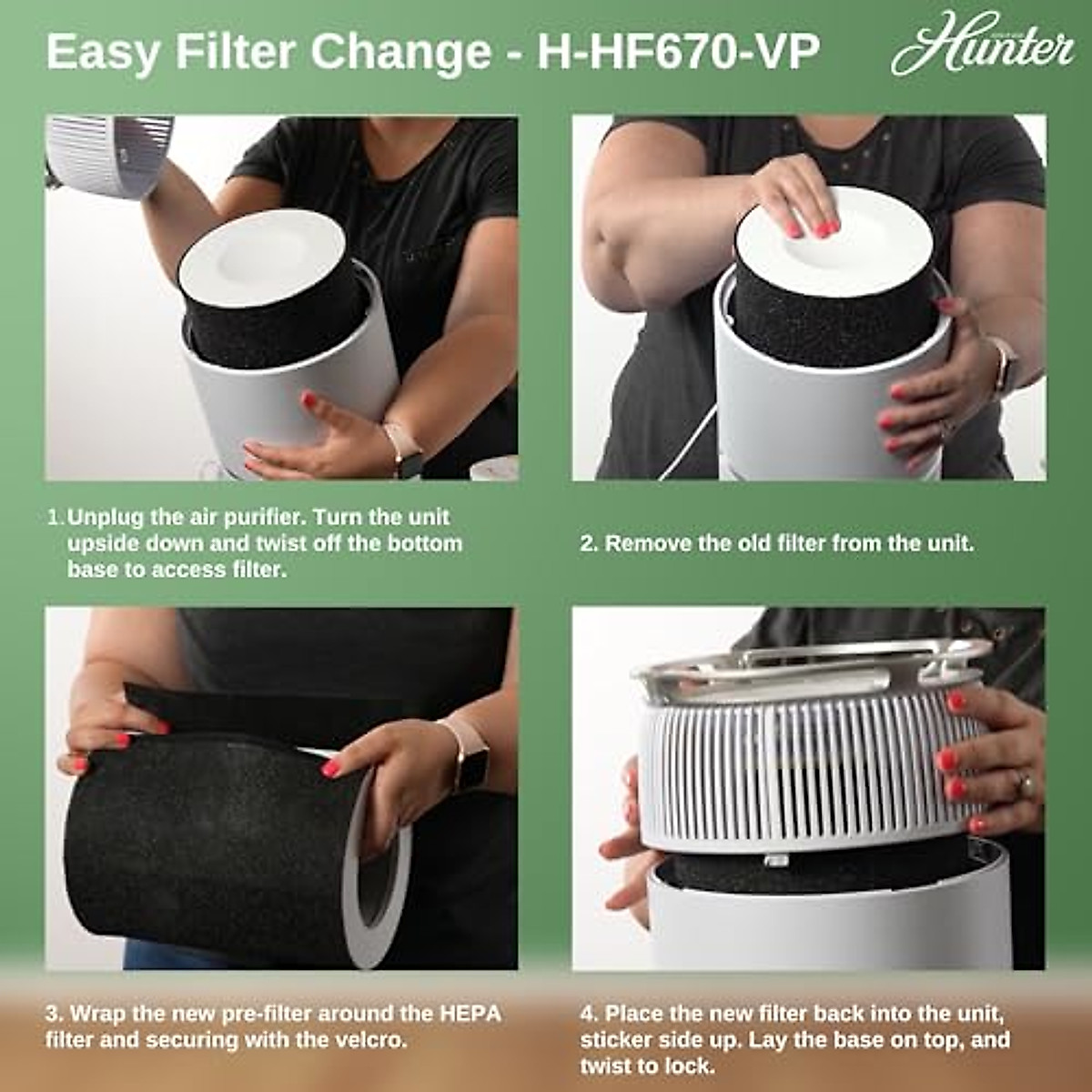 Easy Filter Change - H-HF670-VP

Hunter

1. Unplug the air purifier. Turn the unit upside down and twist off the bottom base to access filter.

2. Remove the old filter from the unit.

3. Wrap the new pre-filter around the HEPA filter and securing with the velcro.

4. Place the new filter back into the unit, sticker side up. Lay the base on top, and twist to lock.