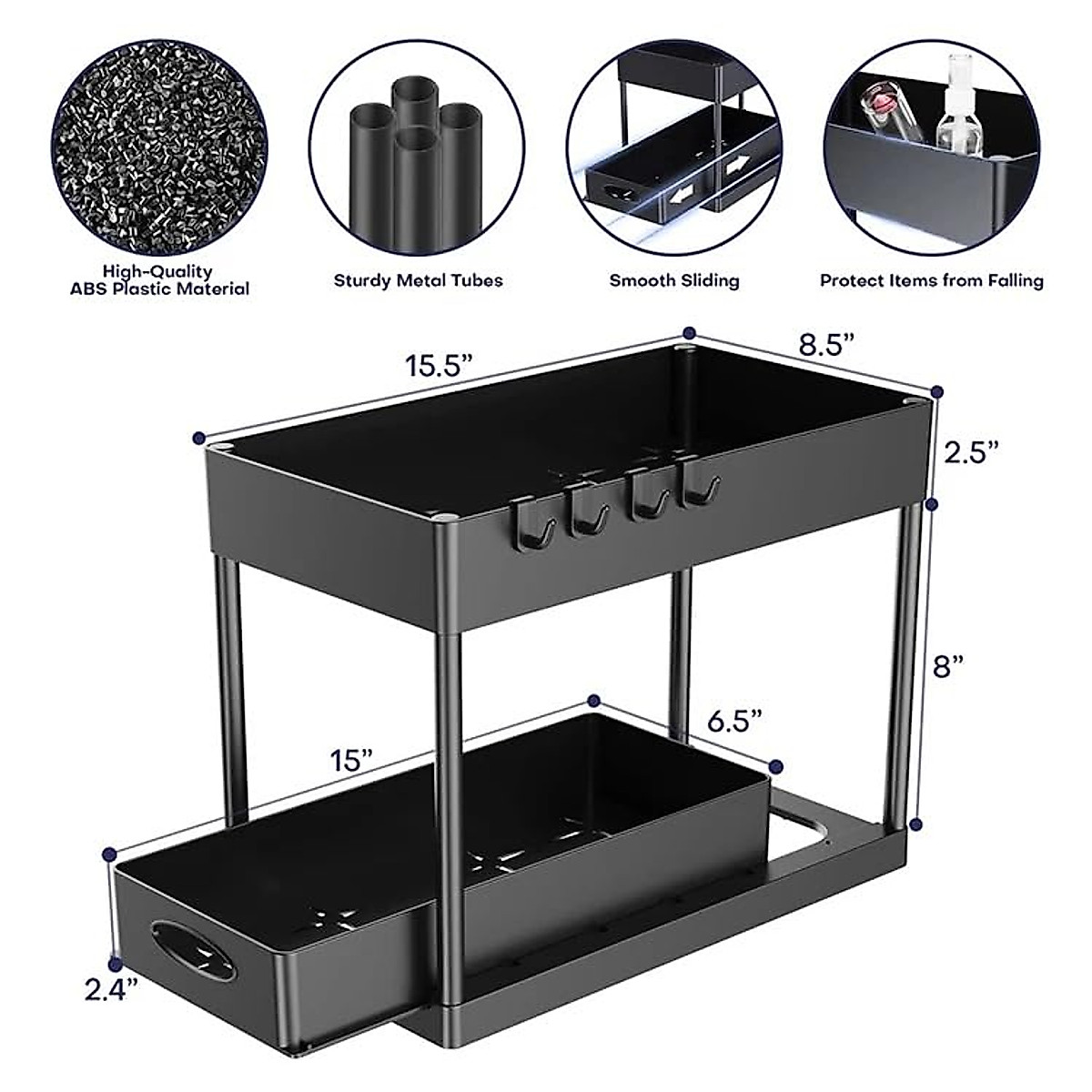 High-Quality ABS Plastic Material

Sturdy Metal Tubes

Smooth Sliding

Protect Items from Falling

15.5”

8.5”

2.5”

8”

6.5”

15”

2.4”