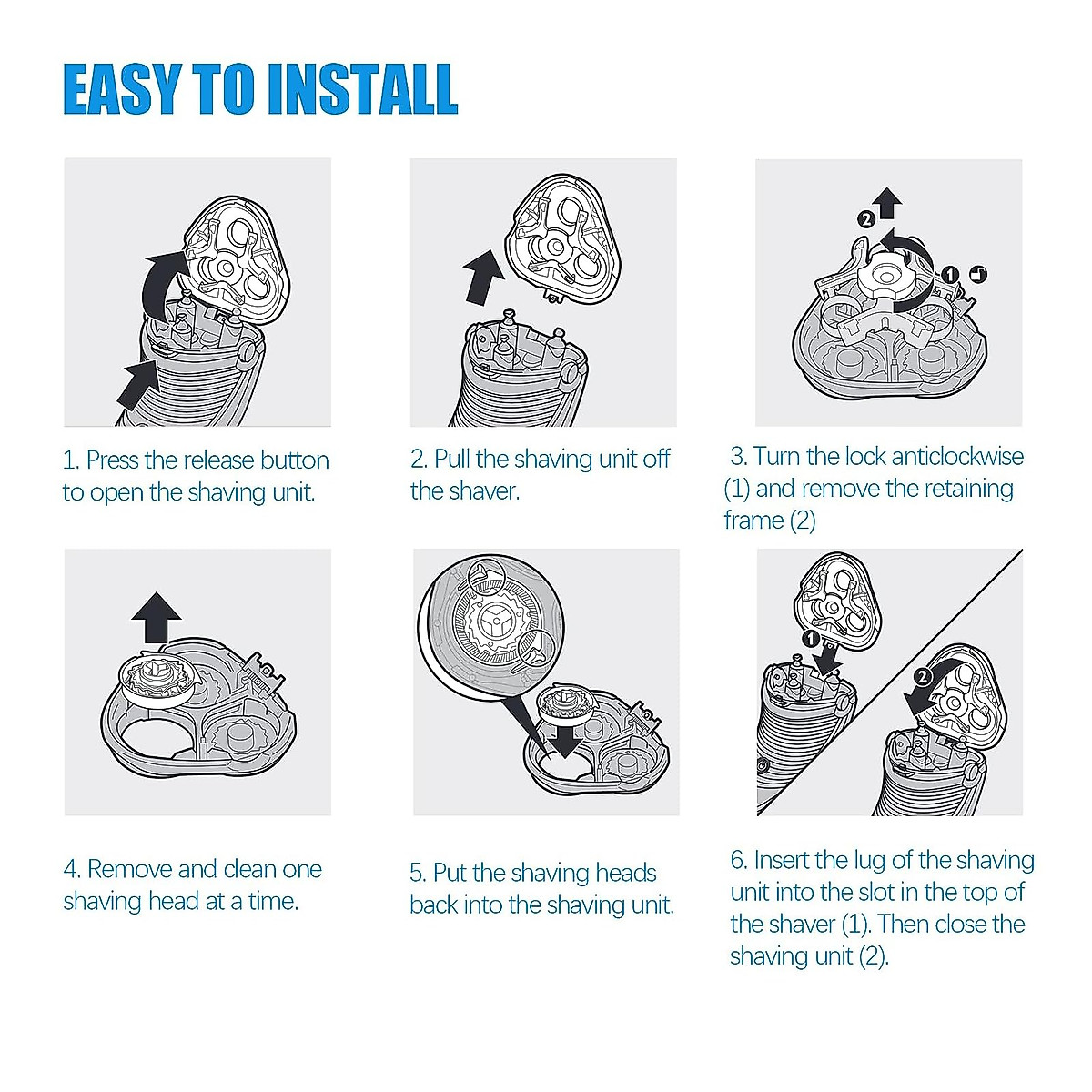 EASY TO INSTALL

2

1

1. Press the release button to open the shaving unit.

2. Pull the shaving unit off the shaver.

3. Turn the lock anticlockwise (1) and remove the retaining frame (2)

1

2

4. Remove and clean one shaving head at a time.

5. Put the shaving heads back into the shaving unit.

6. Insert the lug of the shaving unit into the slot in the top of the shaver (1). Then close the shaving unit (2).