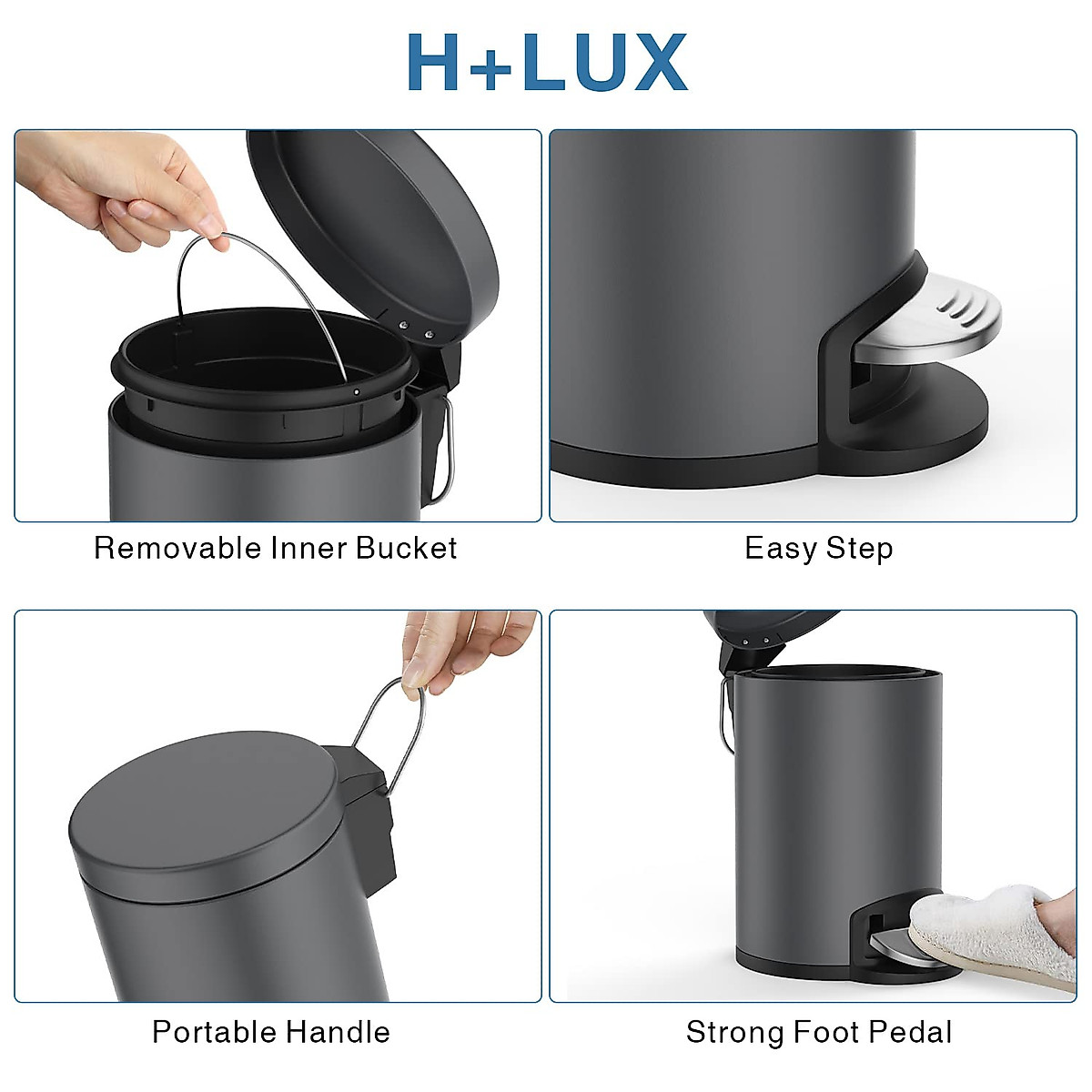 H+LUX

Removable Inner Bucket

Easy Step

Portable Handle

Strong Foot Pedal