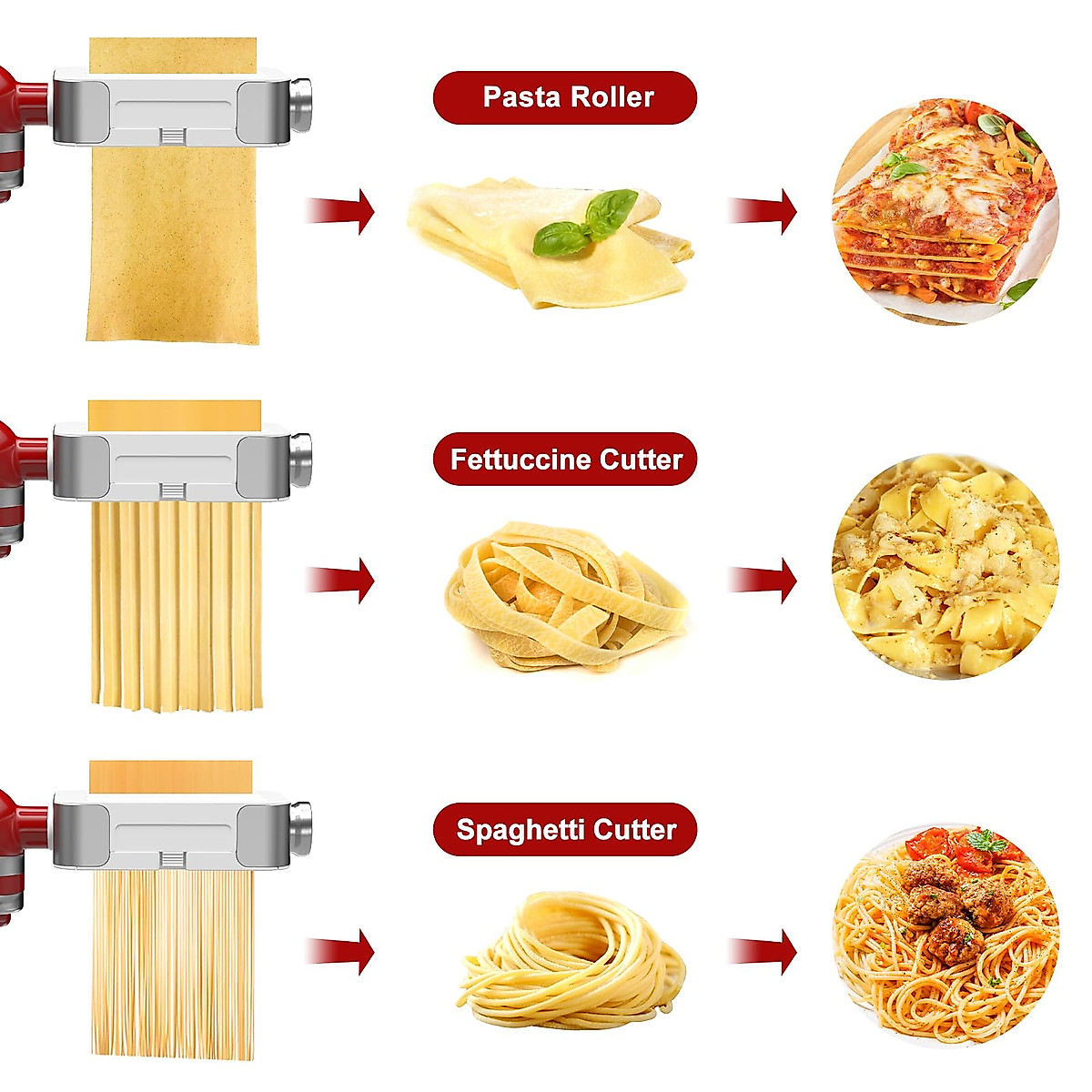 Pasta Roller

Fettuccine Cutter

Spaghetti Cutter