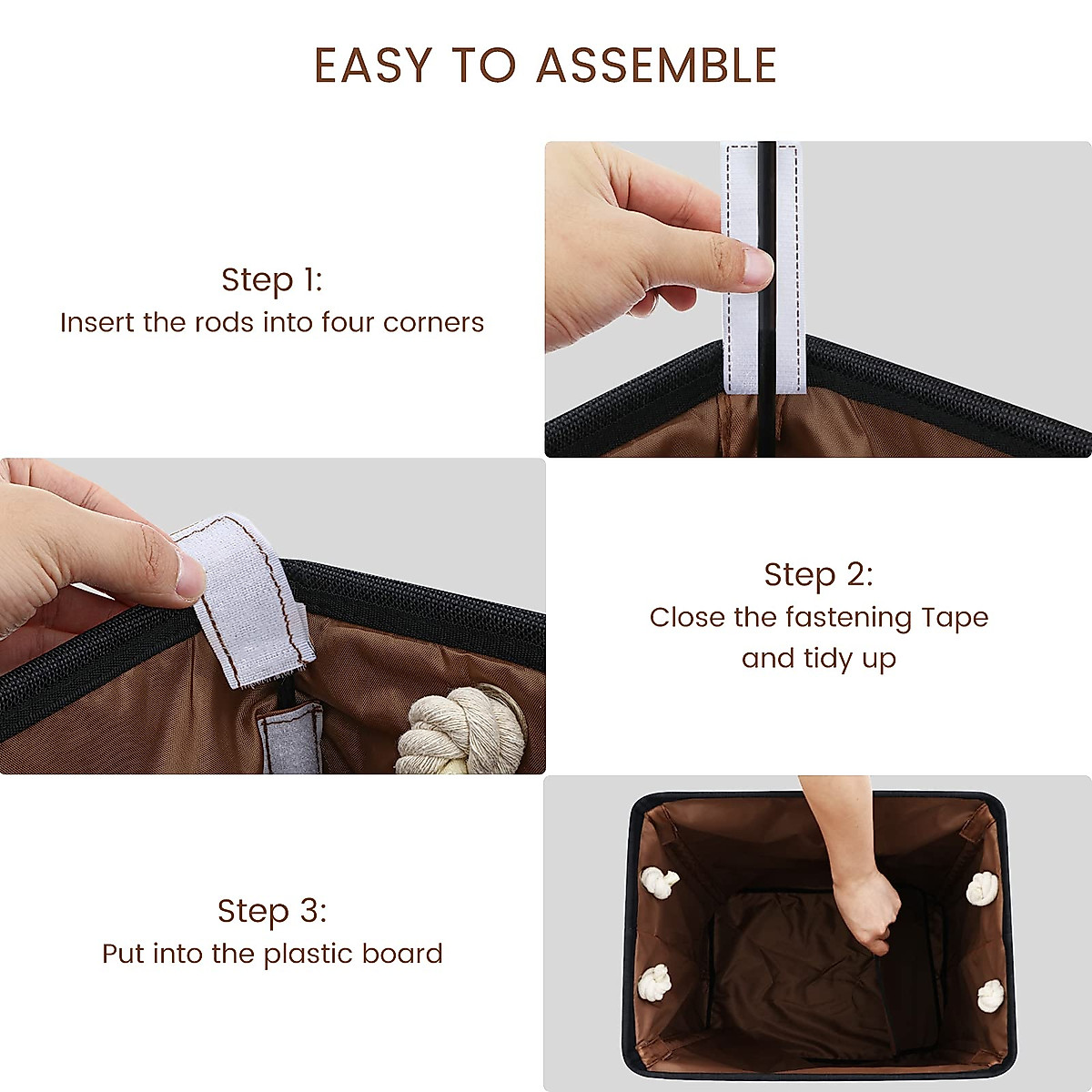 EASY TO ASSEMBLE

Step 1:
Insert the rods into four corners

Step 2:
Close the fastening Tape and tidy up

Step 3:
Put into the plastic board