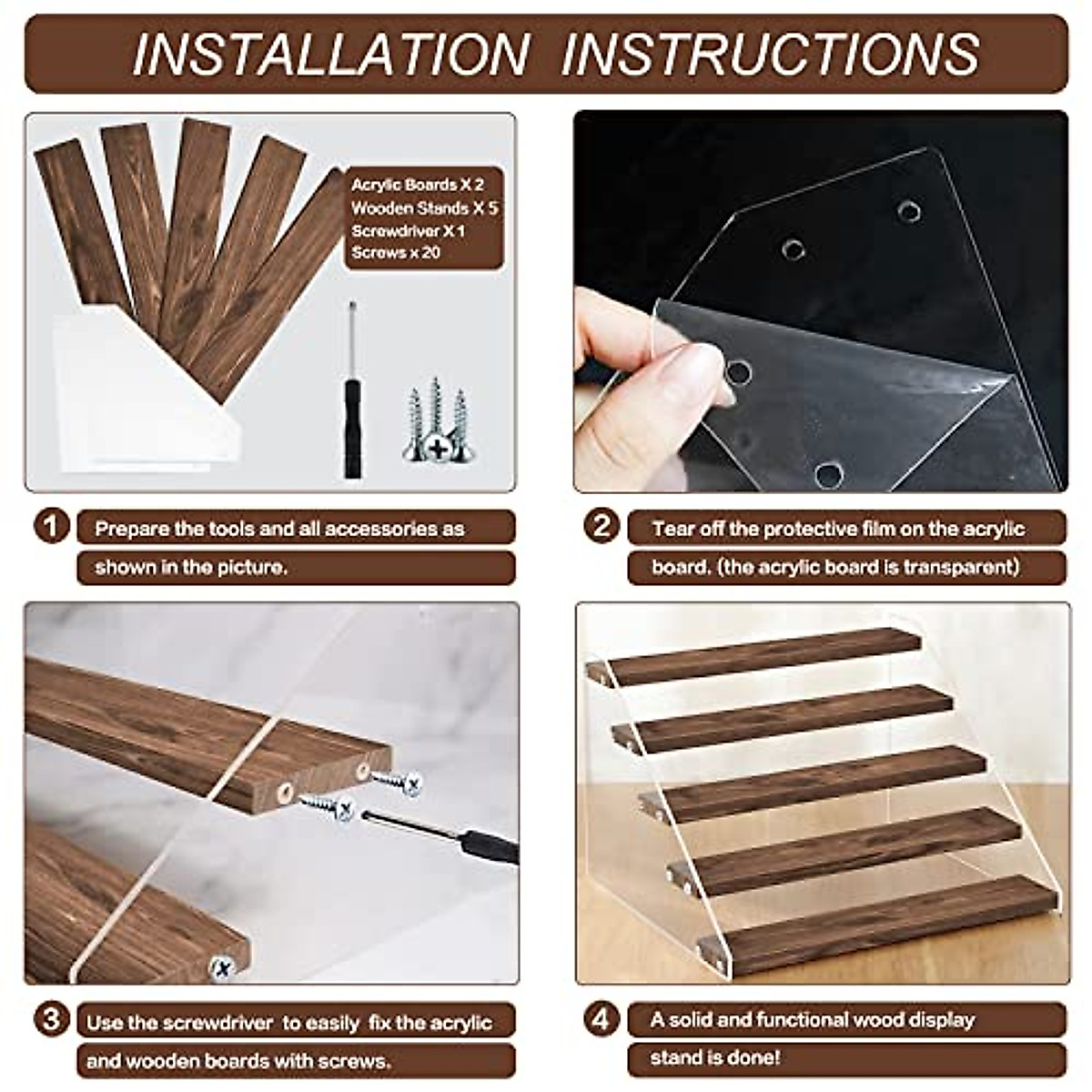 INSTALLATION INSTRUCTIONS

Acrylic Boards X 2
Wooden Stands X 5
Screwdriver X 1
Screws x 20

1 Prepare the tools and all accessories as shown in the picture.

2 Tear off the protective film on the acrylic board. (the acrylic board is transparent)

3 Use the screwdriver to easily fix the acrylic and wooden boards with screws.

4 A solid and functional wood display stand is done!