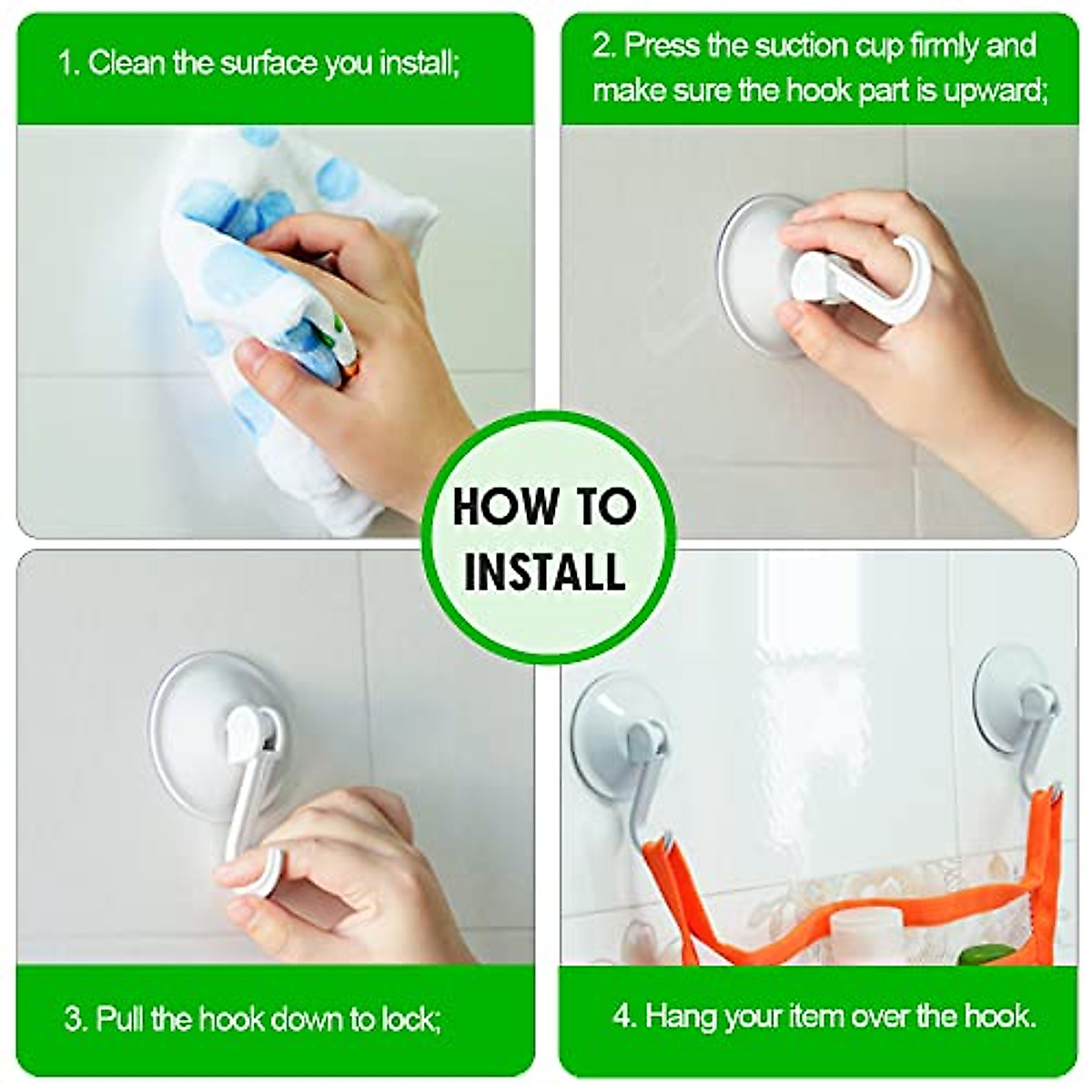 1. Clean the surface you install;

2. Press the suction cup firmly and make sure the hook part is upward;

HOW TO INSTALL

3. Pull the hook down to lock;

4. Hang your item over the hook.