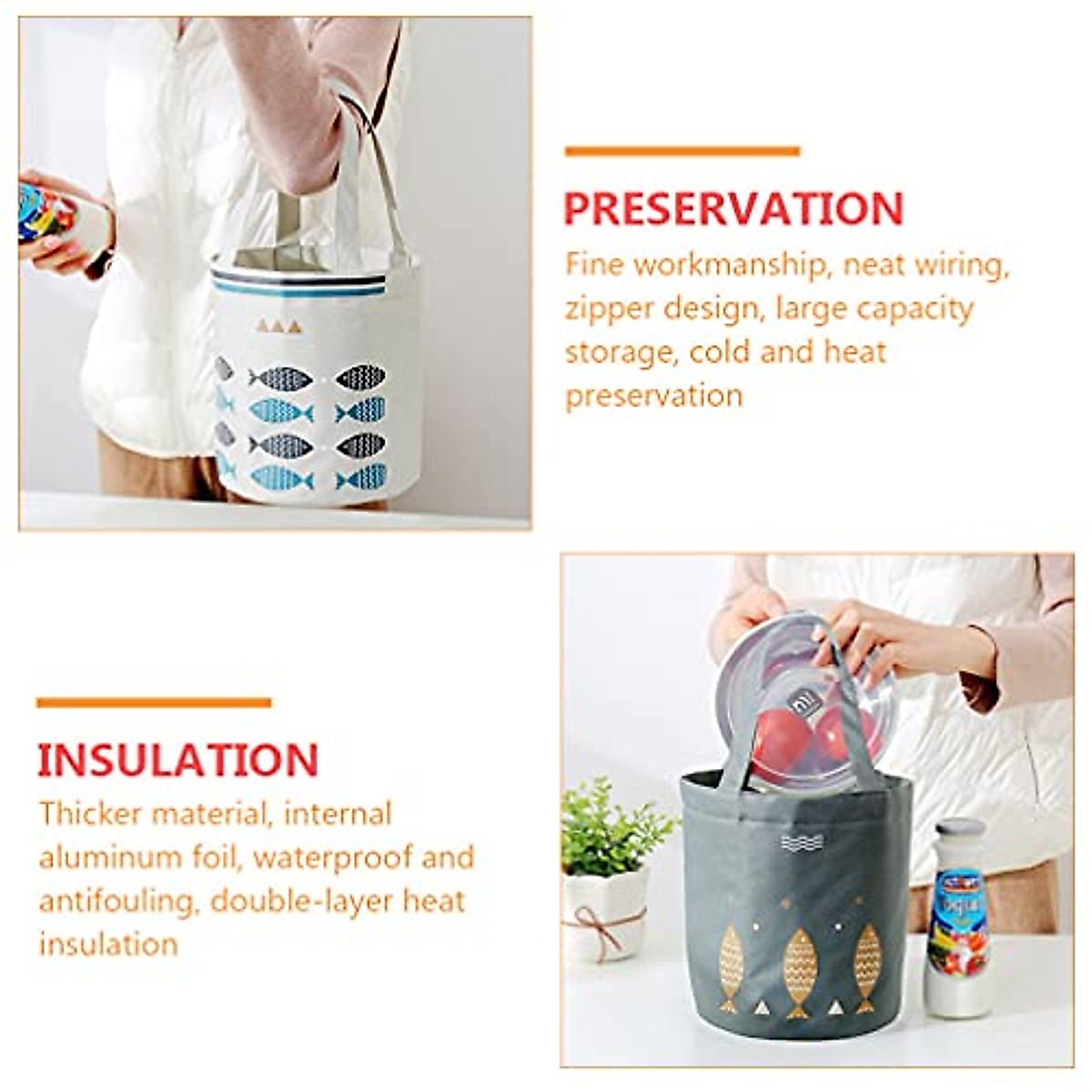 PRESERVATION

Fine workmanship, neat wiring, zipper design, large capacity storage, cold and heat preservation

INSULATION

Thicker material, internal aluminum foil, waterproof and antifouling, double-layer heat insulation