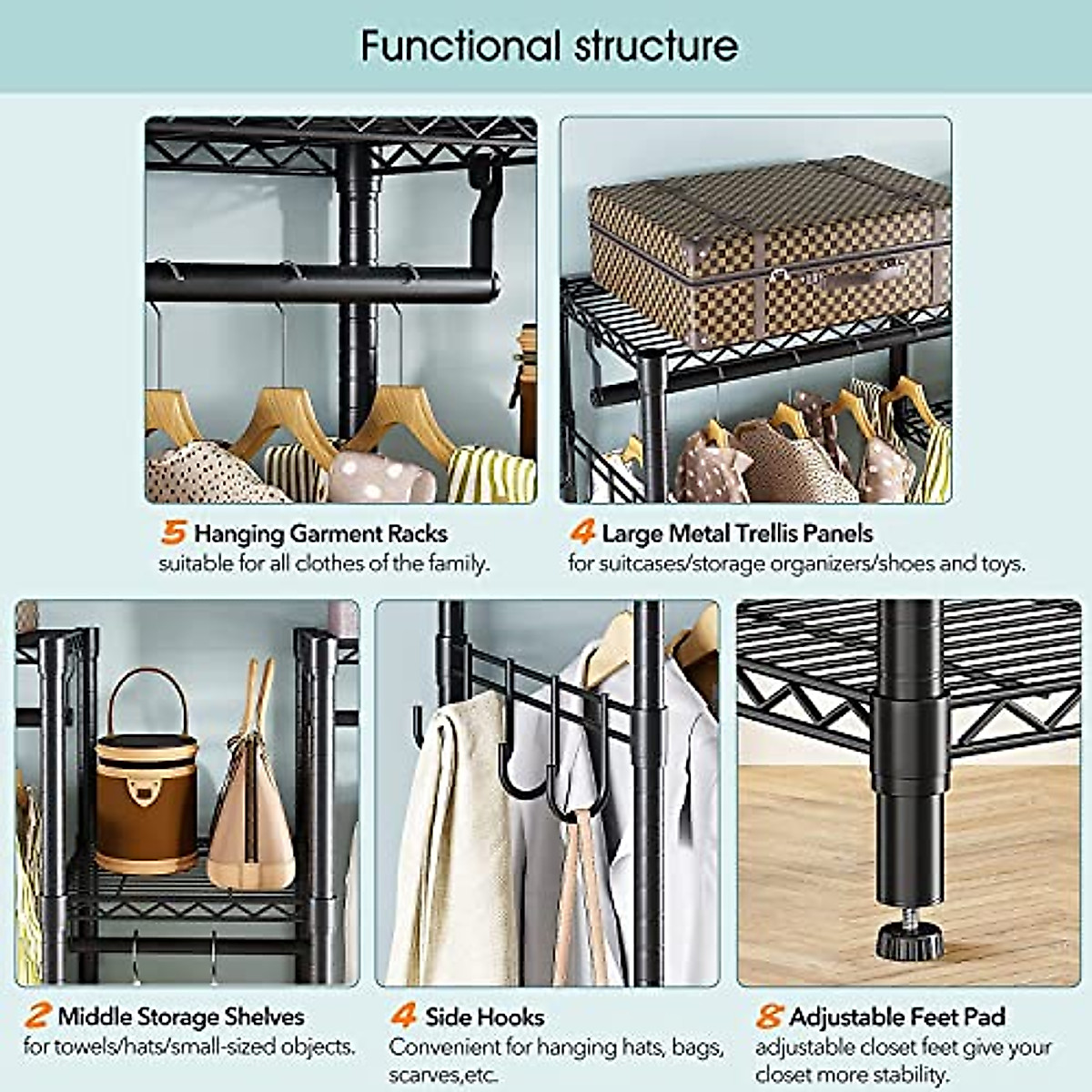 Functional structure

5 Hanging Garment Racks
suitable for all clothes of the family.

4 Large Metal Trellis Panels
for suitcases/storage organizers/shoes and toys.

2 Middle Storage Shelves
for towels/hats/small-sized objects.

4 Side Hooks
Convenient for hanging hats, bags, scarves,etc.

8 Adjustable Feet Pad
adjustable closet feet give your closet more stability.