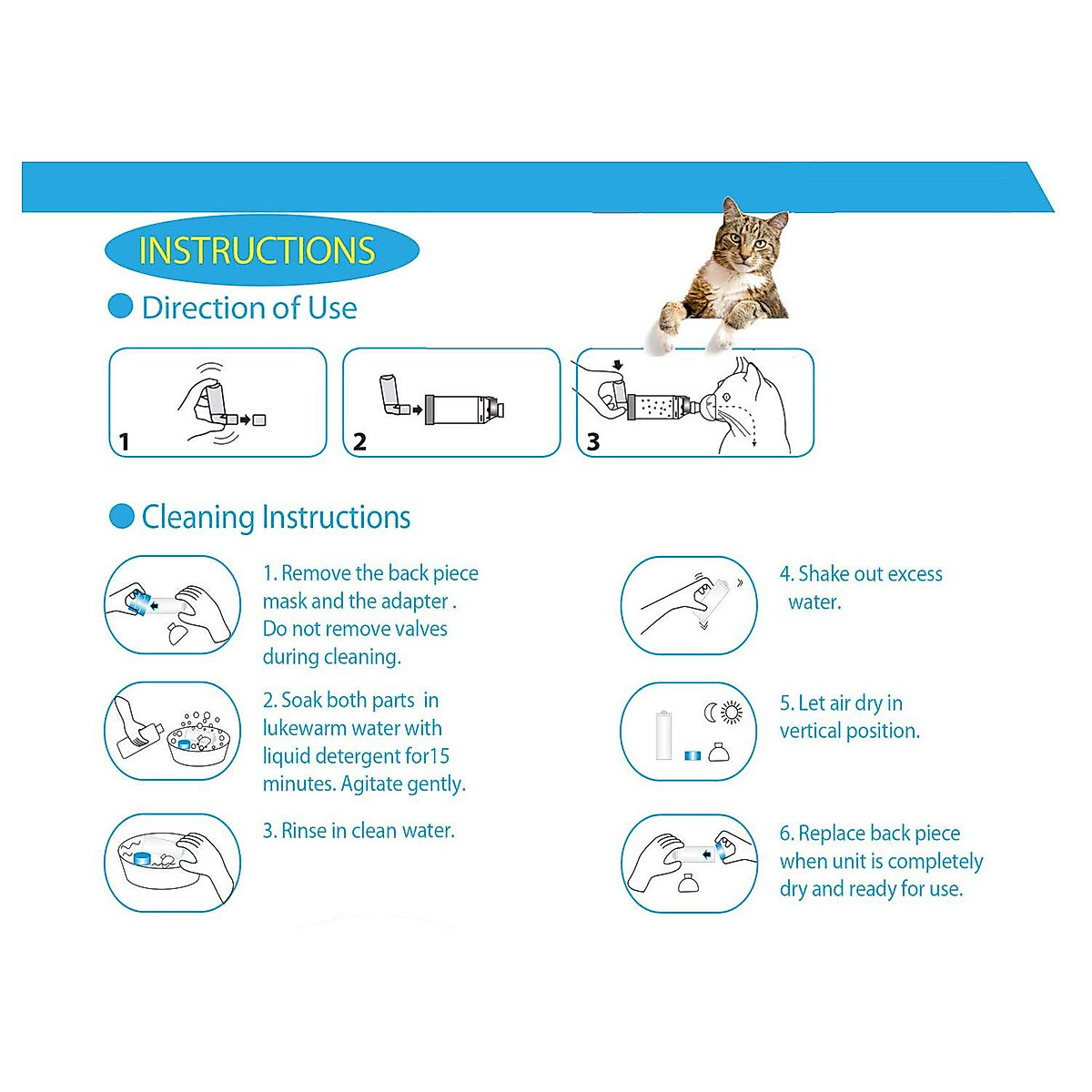 INSTRUCTIONS

Direction of Use

1

2

3

Cleaning Instructions

1. Remove the back piece mask and the adapter . Do not remove valves during cleaning.

2. Soak both parts in lukewarm water with liquid detergent for15 minutes. Agitate gently.

3. Rinse in clean water.

4. Shake out excess water.

5. Let air dry in vertical position.

6. Replace back piece when unit is completely dry and ready for use.