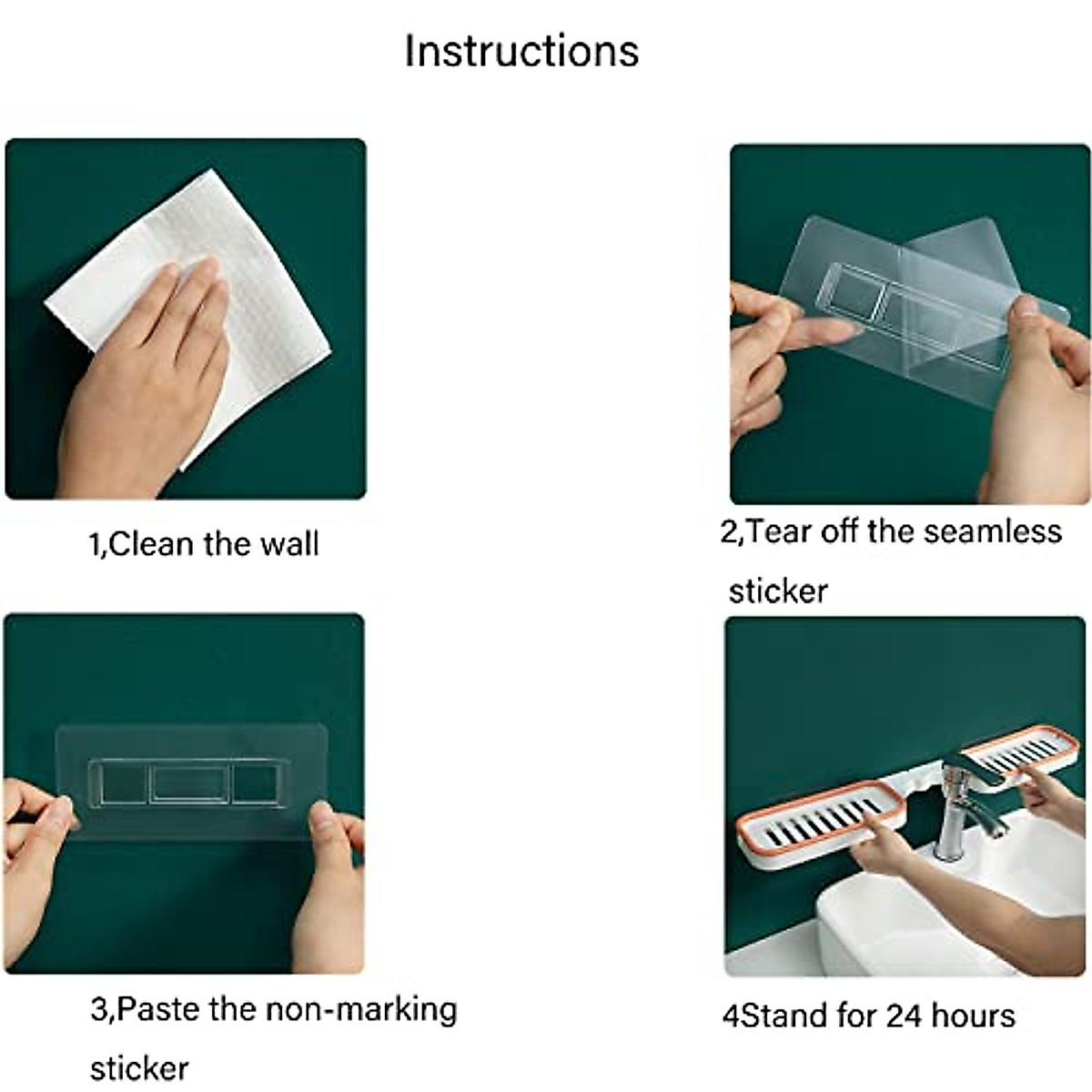 Instructions

1,Clean the wall

2,Tear off the seamless sticker

3,Paste the non-marking sticker

4Stand for 24 hours