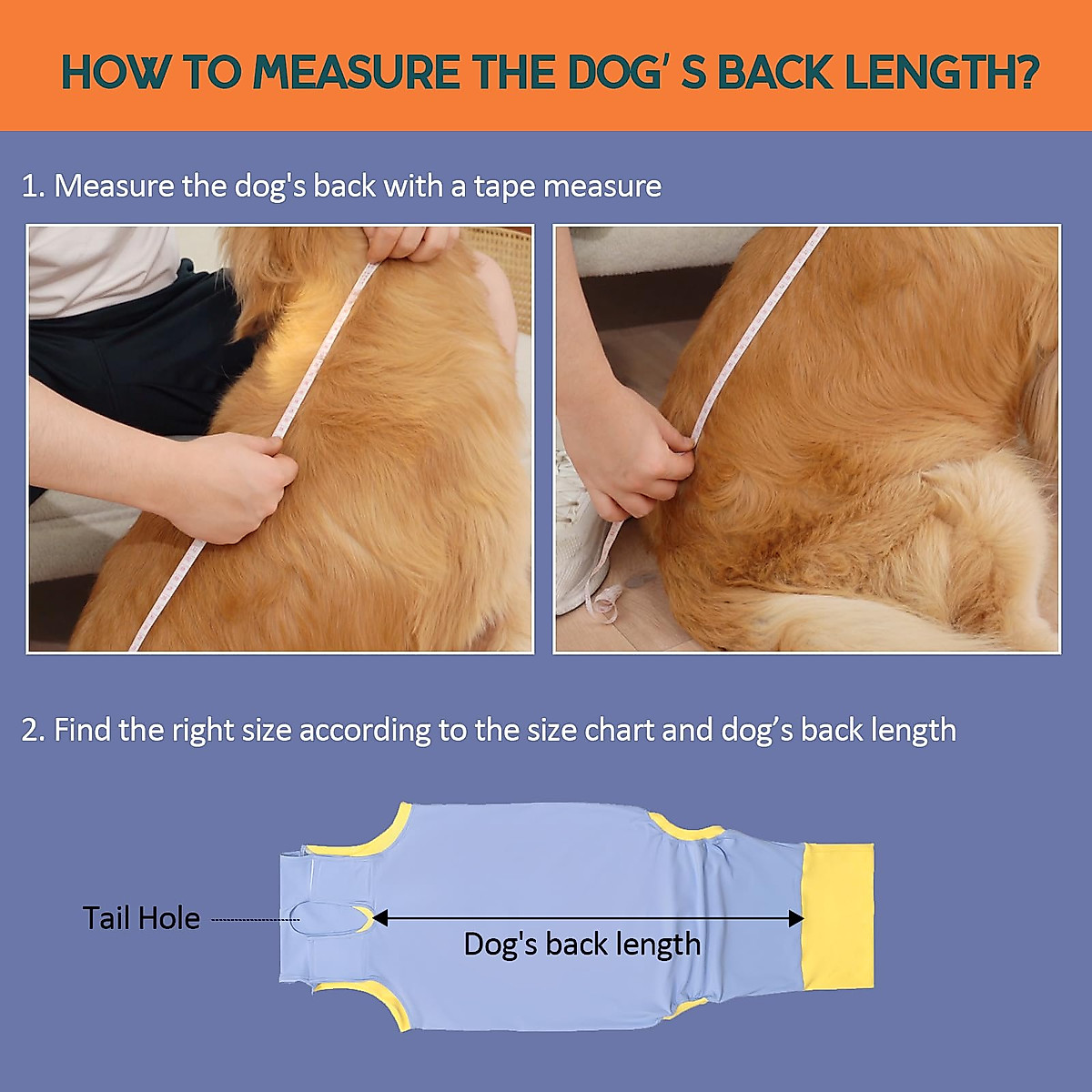 HOW TO MEASURE THE DOG' S BACK LENGTH?

1. Measure the dog's back with a tape measure

2. Find the right size according to the size chart and dog's back length

Tail Hole

Dog's back length