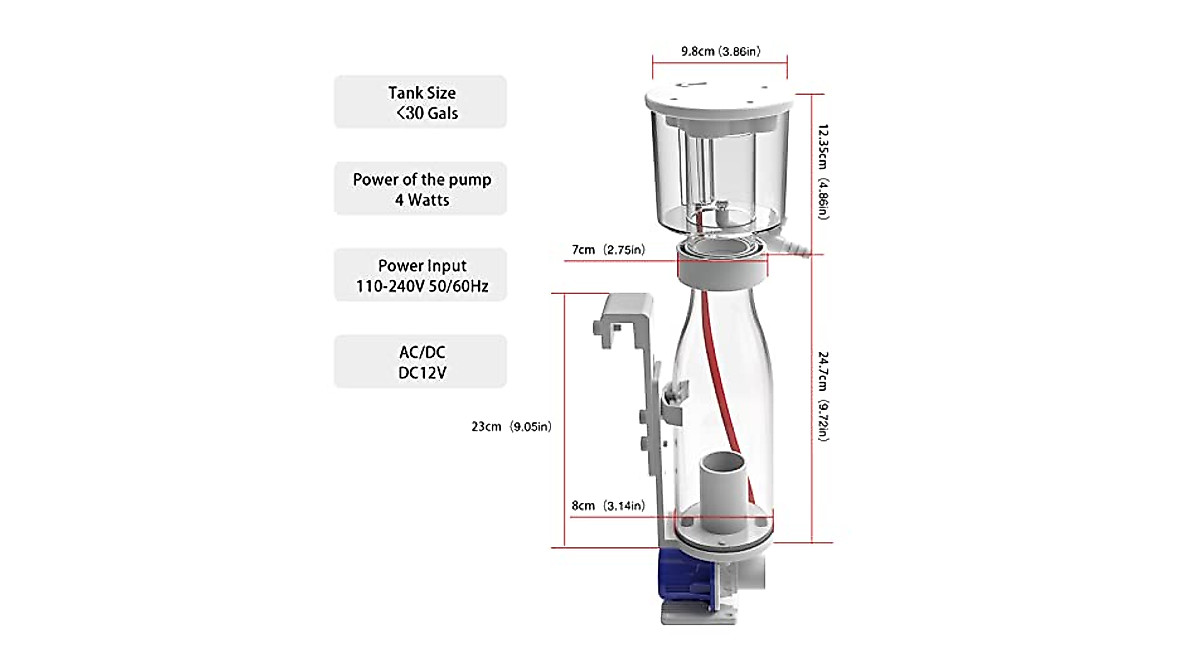 Tank Size
<30 Gals

Power of the pump
4 Watts

Power Input
110-240V 50/60Hz

AC/DC
DC12V

9.8cm (3.86in)

12.35cm (4.86in)

7cm (2.75in)

24.7cm (9.72in)

23cm (9.05in)

8cm (3.14in)