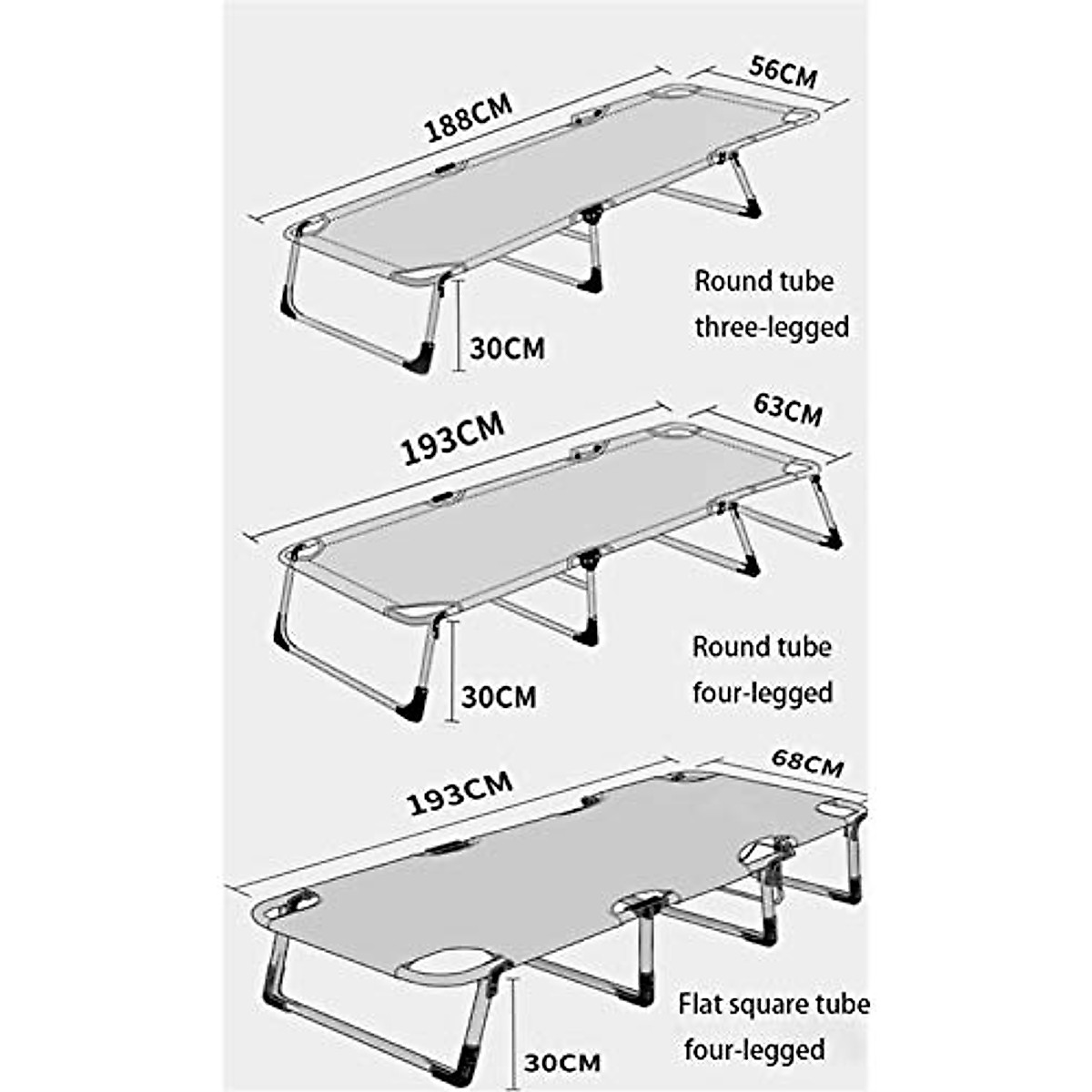 188CM
56CM
Round tube three-legged
30CM

193CM
63CM
Round tube four-legged
30CM

193CM
68CM
Flat square tube four-legged
30CM