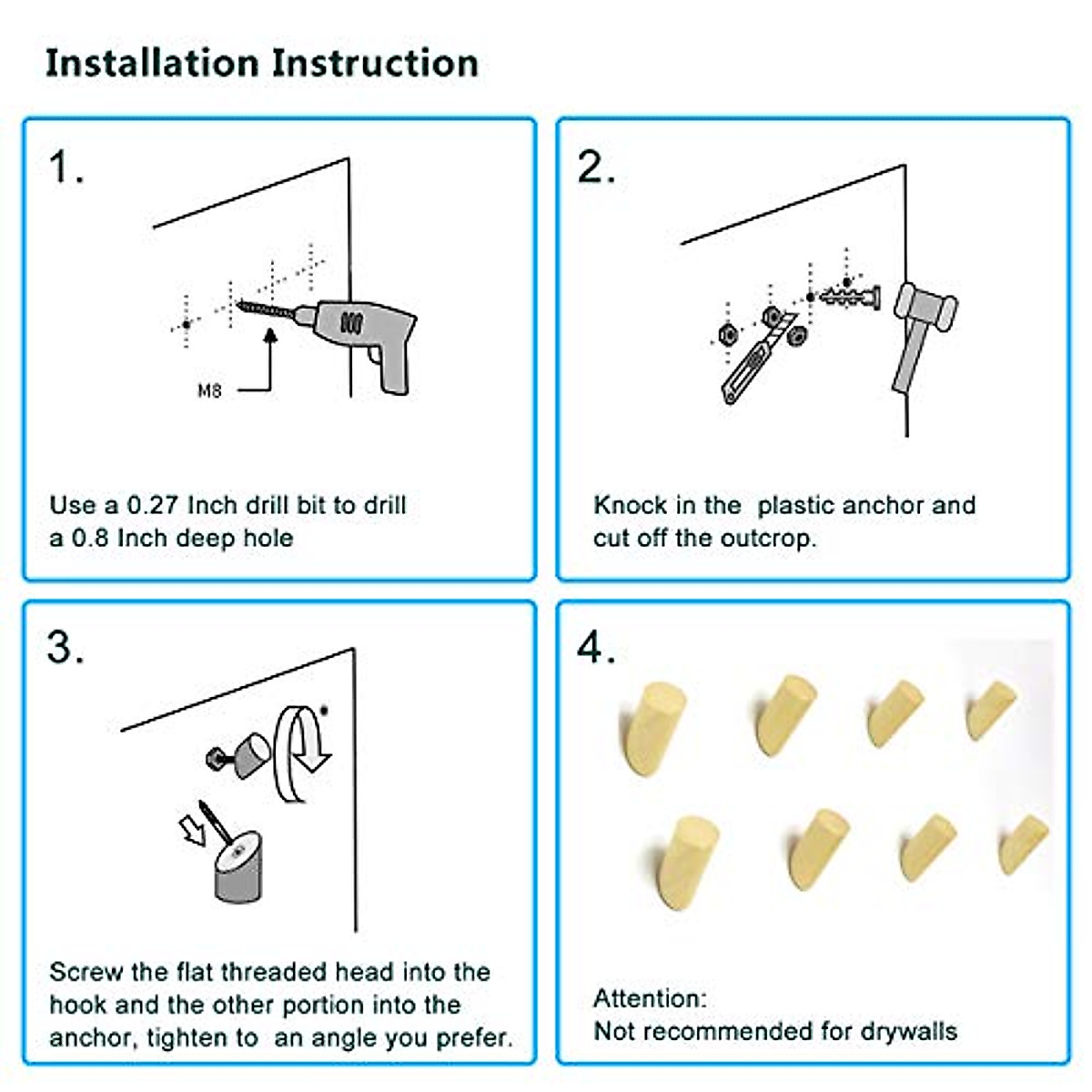 Installation Instruction

1.

M8

Use a 0.27 Inch drill bit to drill a 0.8 Inch deep hole

2.

Knock in the  plastic anchor and cut off the outcrop.

3.

Screw the flat threaded head into the hook and the other portion into the anchor, tighten to  an angle you prefer.

4.

Attention:
Not recommended for drywalls