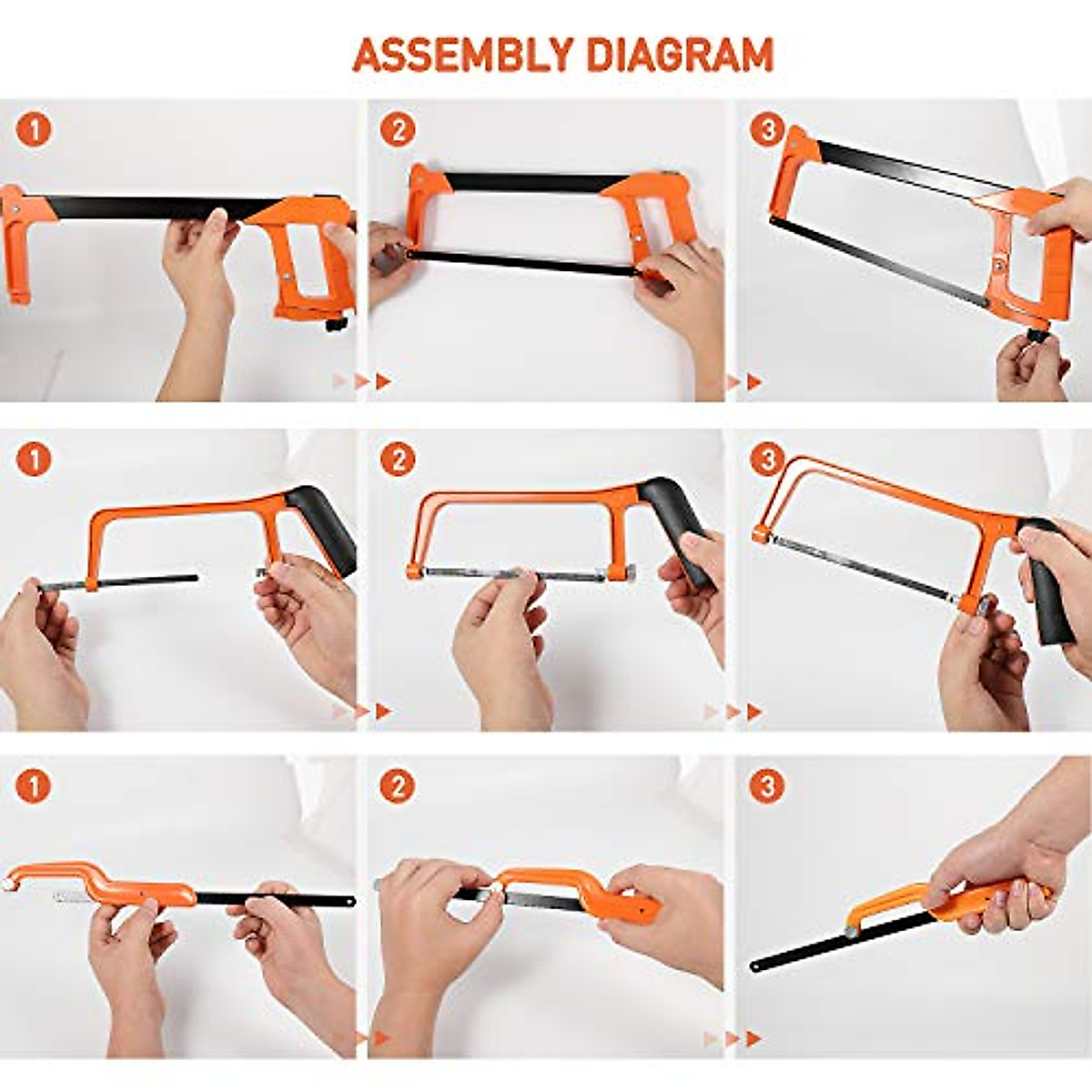 ASSEMBLY DIAGRAM

1

2

3

1

2

3

1

2

3