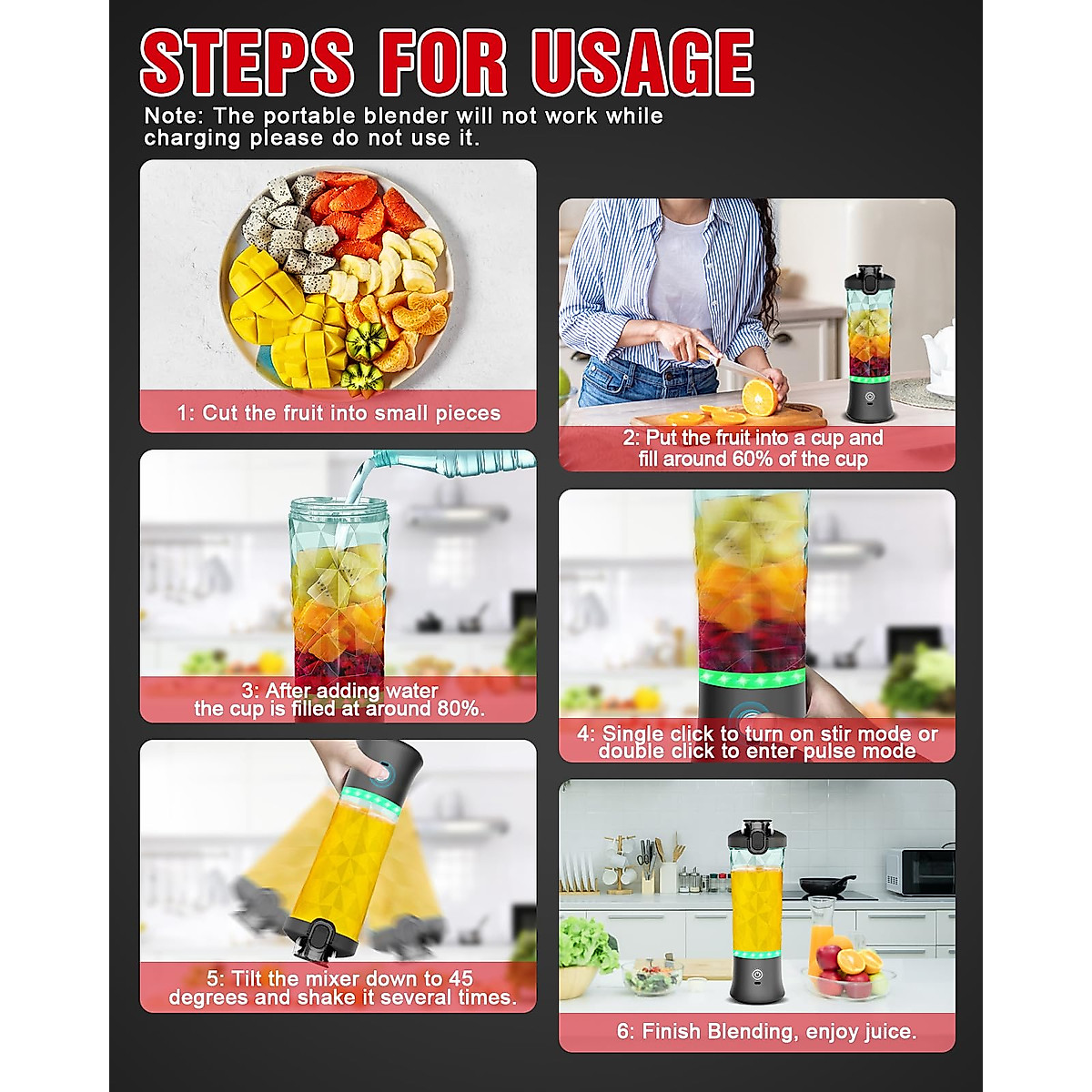 STEPS FOR USAGE

Note: The portable blender will not work while charging please do not use it.

1: Cut the fruit into small pieces

2: Put the fruit into a cup and fill around 60% of the cup

3: After adding water the cup is filled at around 80%.

4: Single click to turn on stir mode or double click to enter pulse mode

5: Tilt the mixer down to 45 degrees and shake it several times.

6: Finish Blending, enjoy juice.