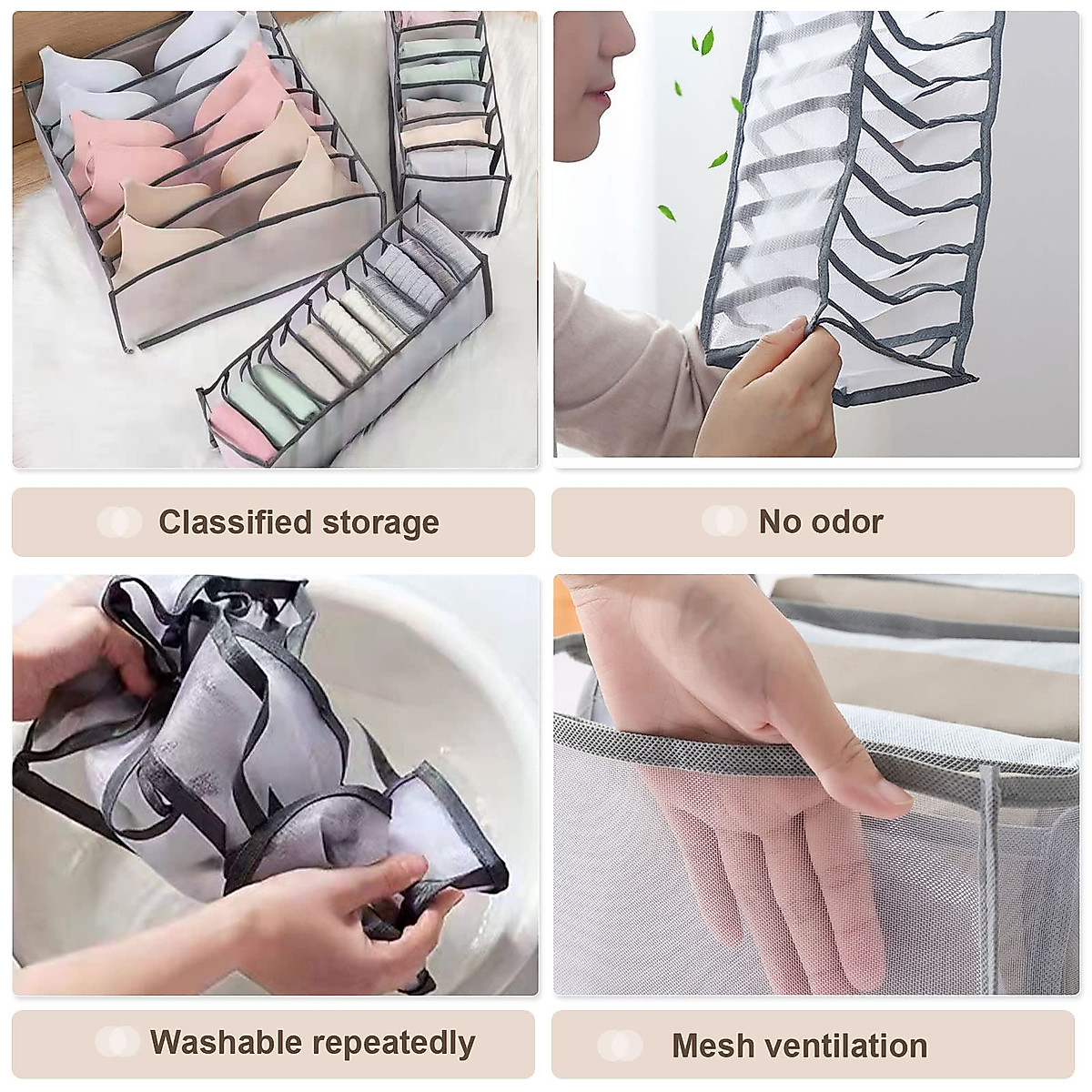 Classified storage

No odor

Washable repeatedly

Mesh ventilation