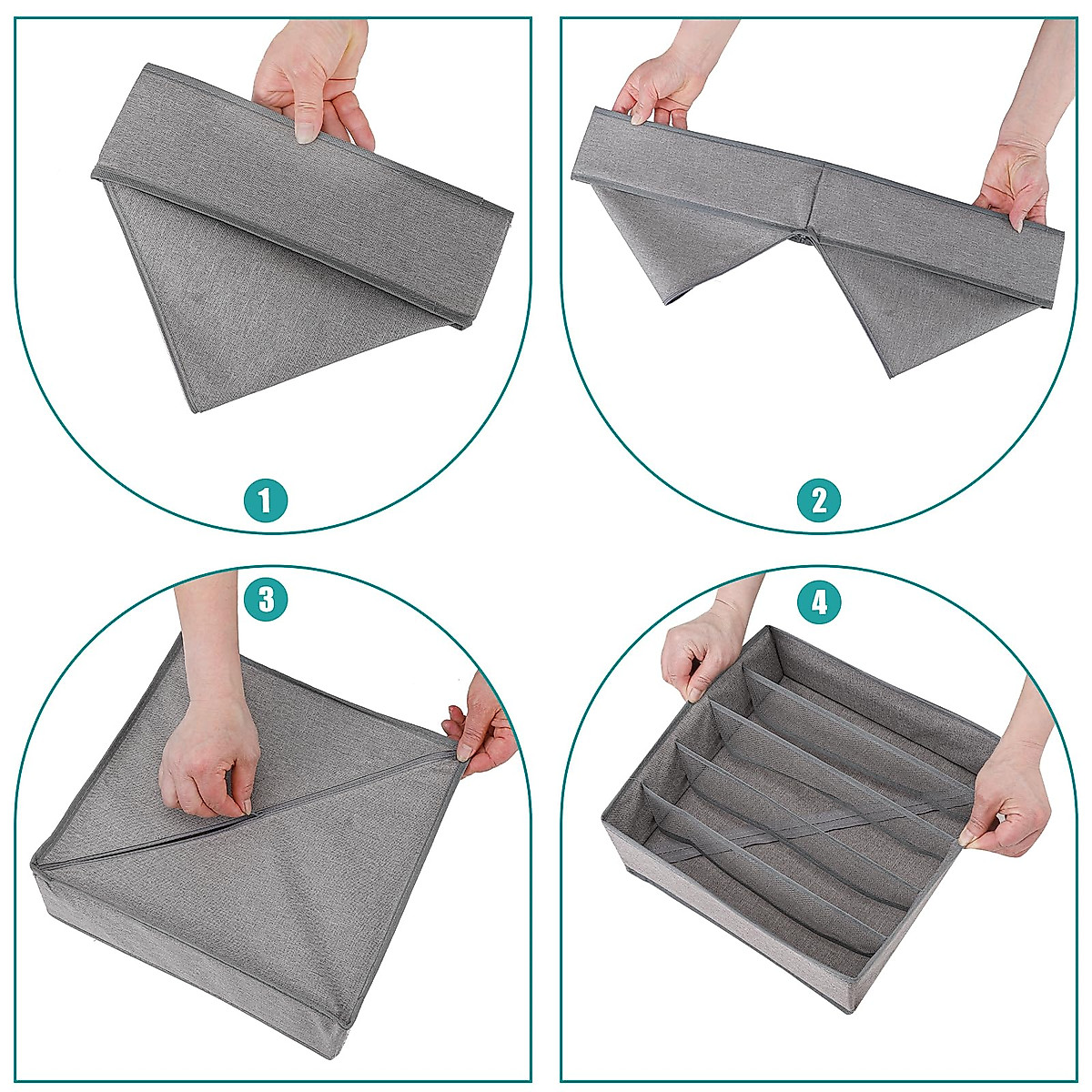 1

2

3

4