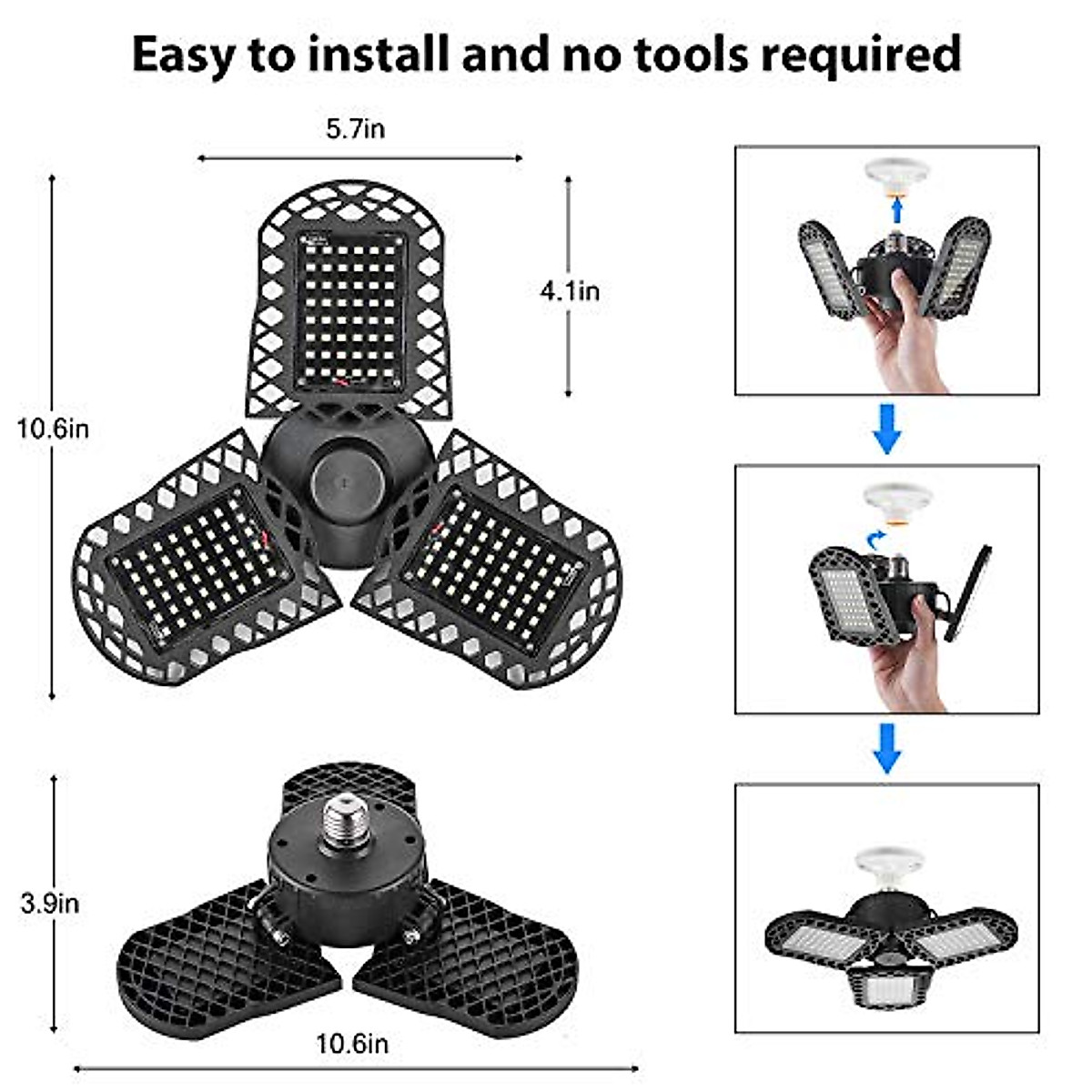 Easy to install and no tools required

5.7in

4.1in

10.6in

3.9in

10.6in