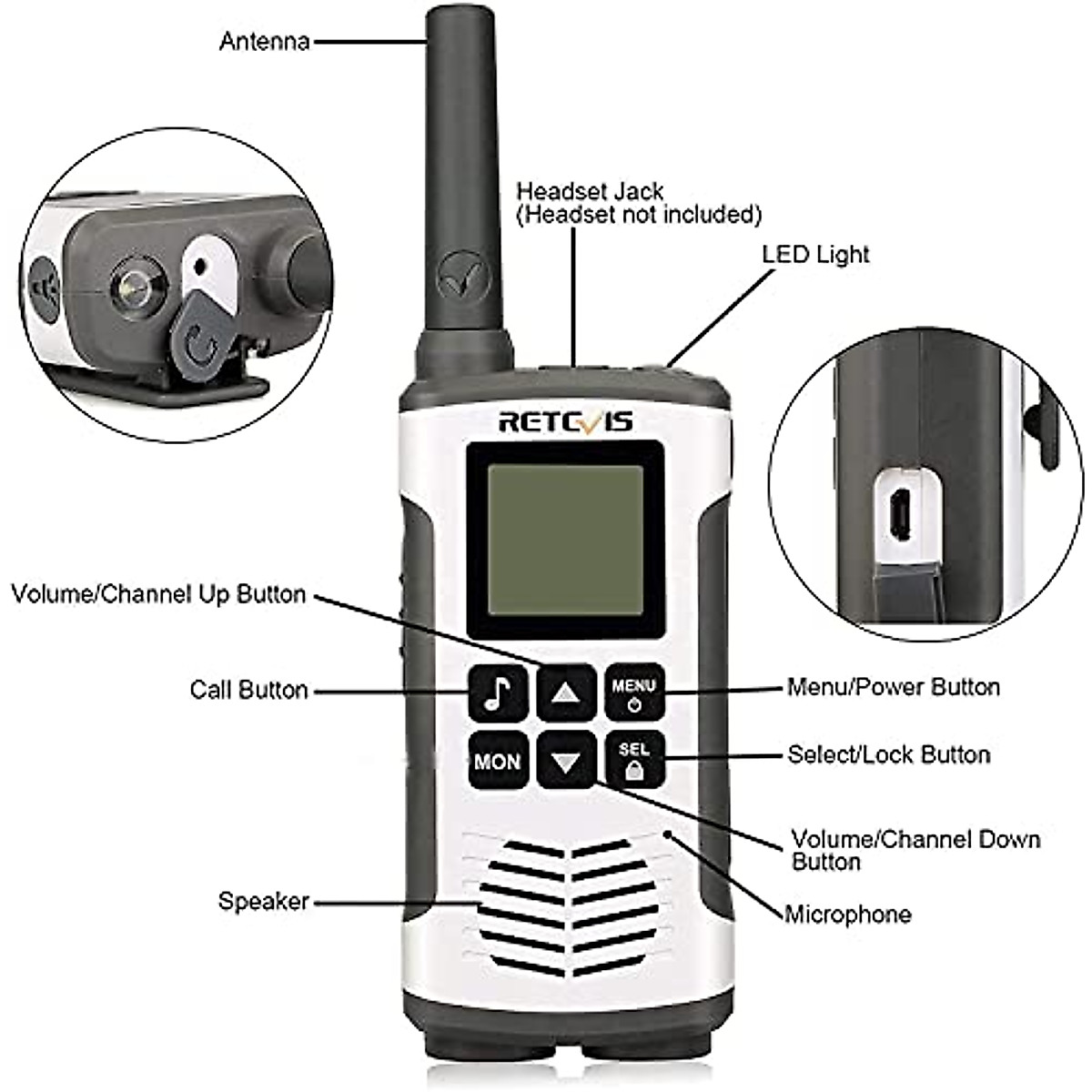 Antenna

Headset Jack
(Headset not included)

LED Light

RETEVIS

Volume/Channel Up Button

Call Button

MENU

Menu/Power Button

MON

SEL

Select/Lock Button

Volume/Channel Down Button

Speaker

Microphone