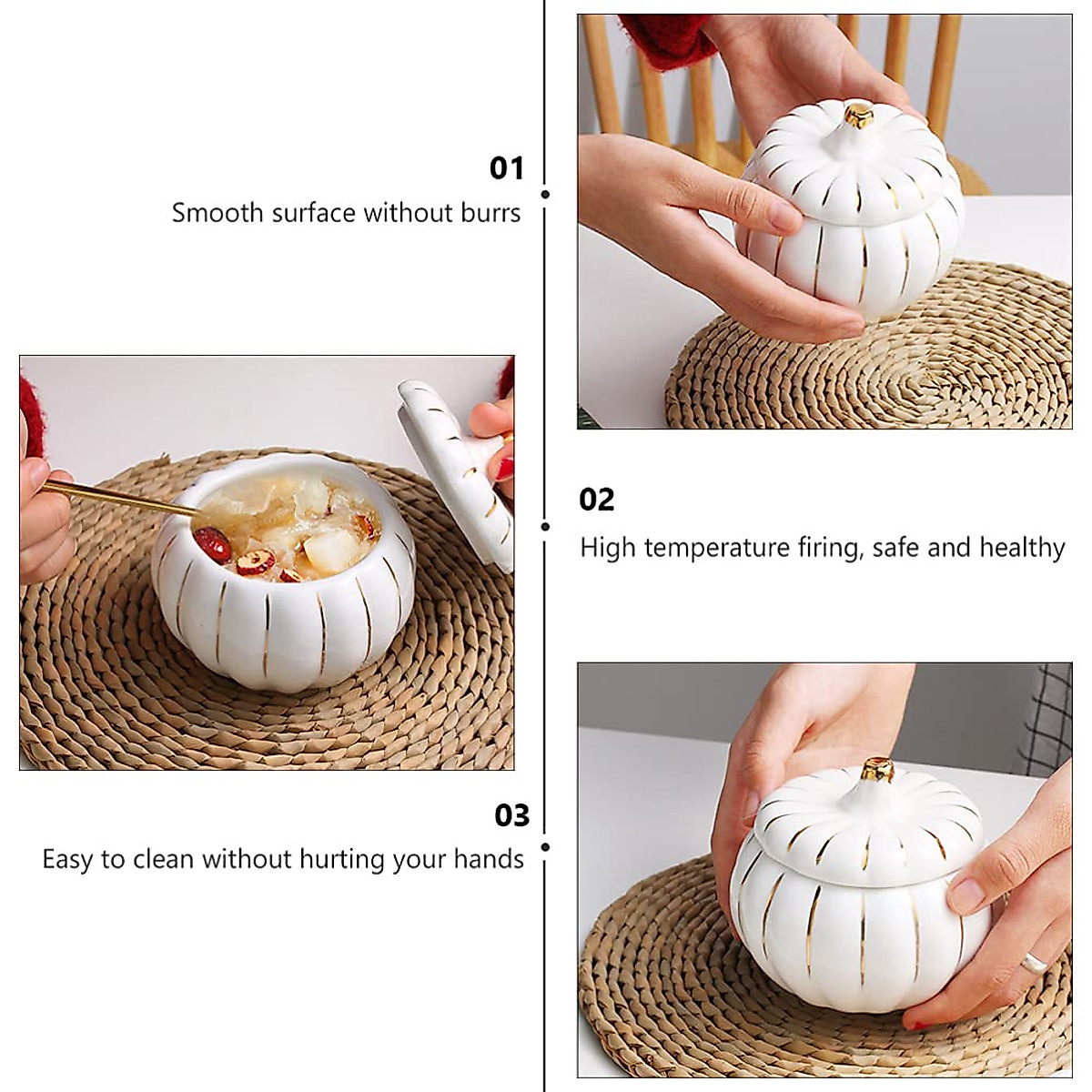 01
Smooth surface without burrs

02
High temperature firing, safe and healthy

03
Easy to clean without hurting your hands