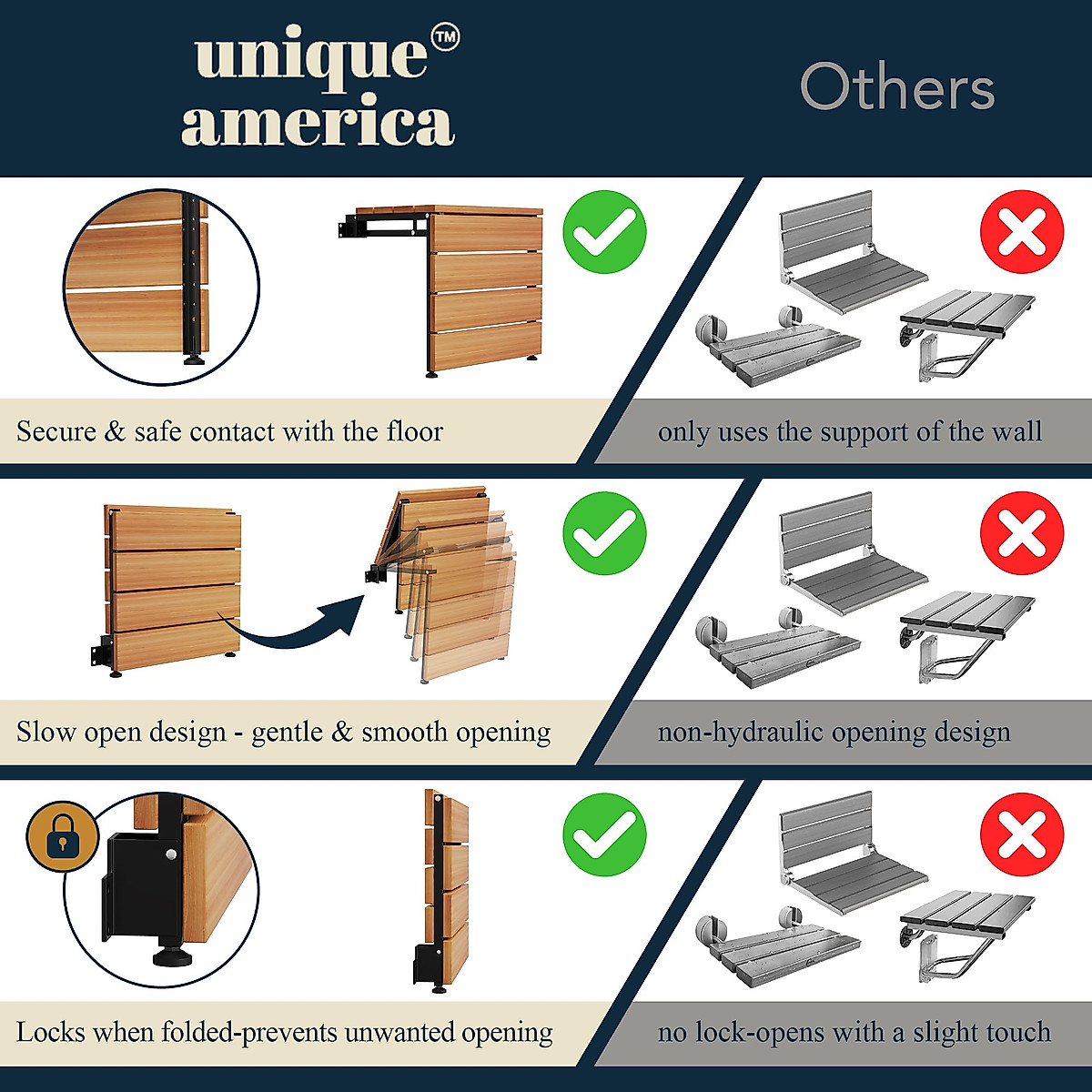 unique™ america

Others

Secure & safe contact with the floor

only uses the support of the wall

Slow open design - gentle & smooth opening

non-hydraulic opening design

Locks when folded-prevents unwanted opening

no lock-opens with a slight touch