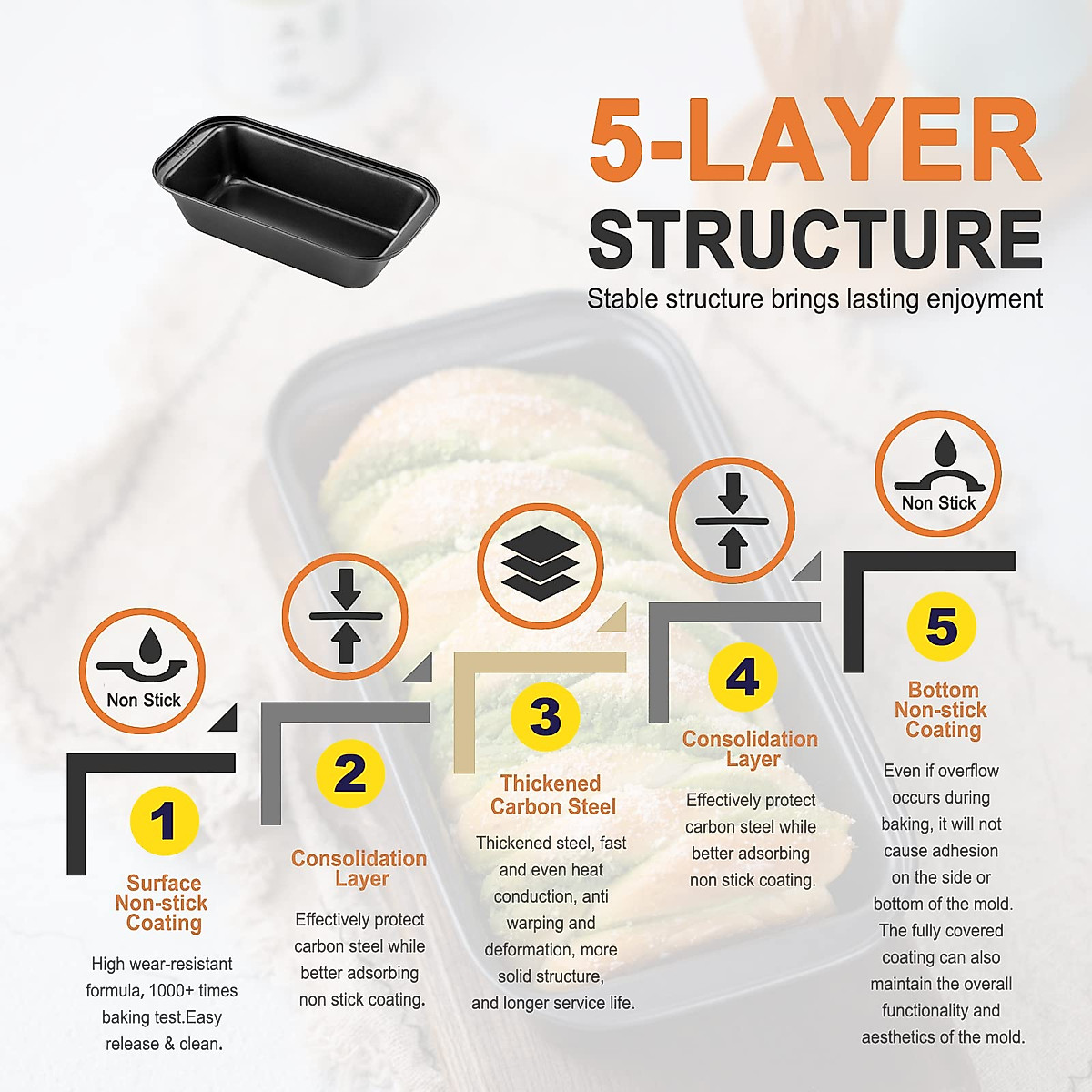 5-LAYER STRUCTURE

Stable structure brings lasting enjoyment

Non Stick

1

Surface Non-stick Coating

High wear-resistant formula, 1000+ times baking test.Easy release & clean.

2

Consolidation Layer

Effectively protect carbon steel while better adsorbing non stick coating.

3

Thickened Carbon Steel

Thickened steel, fast and even heat conduction, anti warping and deformation, more solid structure, and longer service life.

4

Consolidation Layer

Effectively protect carbon steel while better adsorbing non stick coating.

Non Stick

5

Bottom Non-stick Coating

Even if overflow occurs during baking, it will not cause adhesion on the side or bottom of the mold. The fully covered coating can also maintain the overall functionality and aesthetics of the mold.