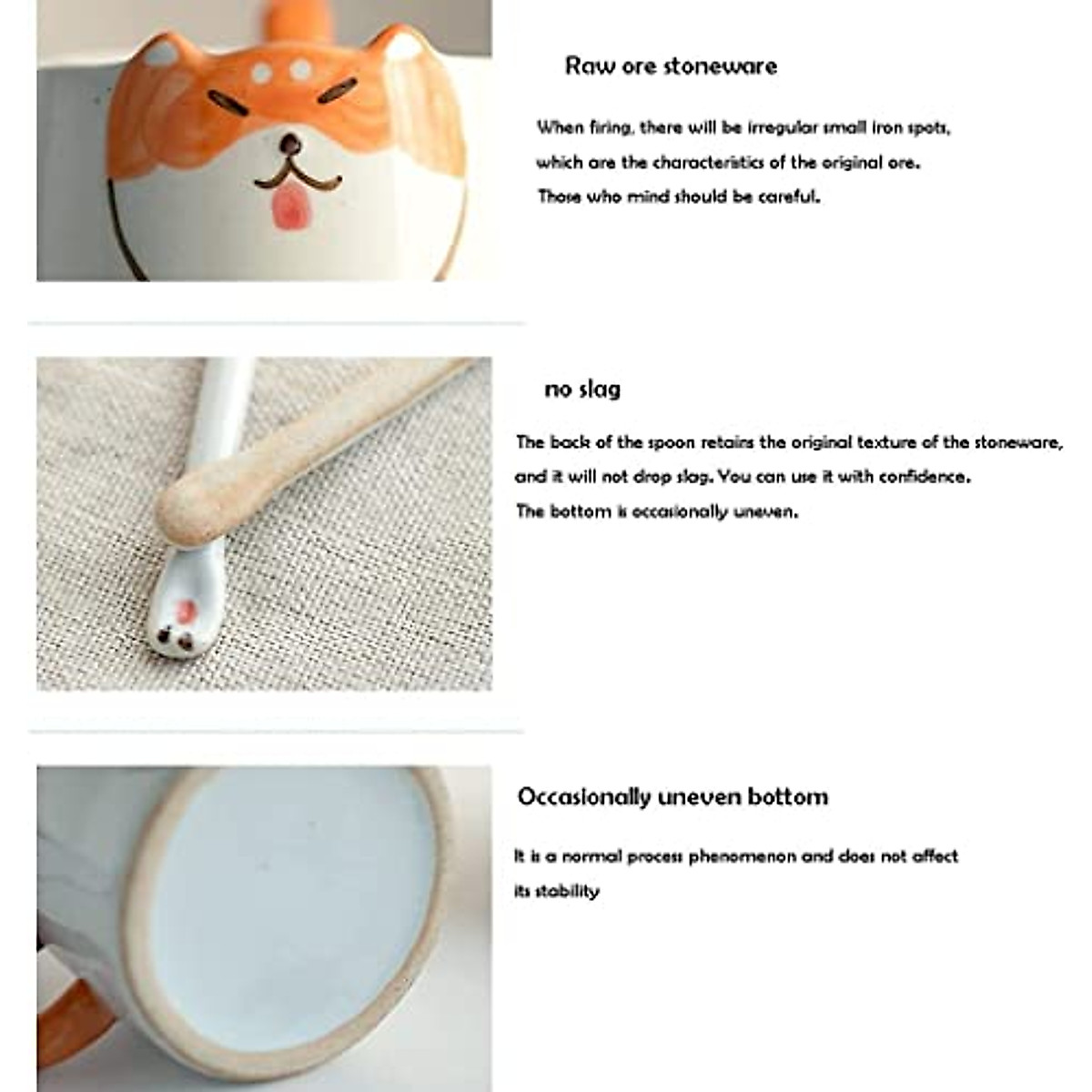 Raw ore stoneware

When firing, there will be irregular small iron spots, which are the characteristics of the original ore. Those who mind should be careful.

no slag

The back of the spoon retains the original texture of the stoneware, and it will not drop slag. You can use it with confidence. The bottom is occasionally uneven.

Occasionally uneven bottom

It is a normal process phenomenon and does not affect its stability