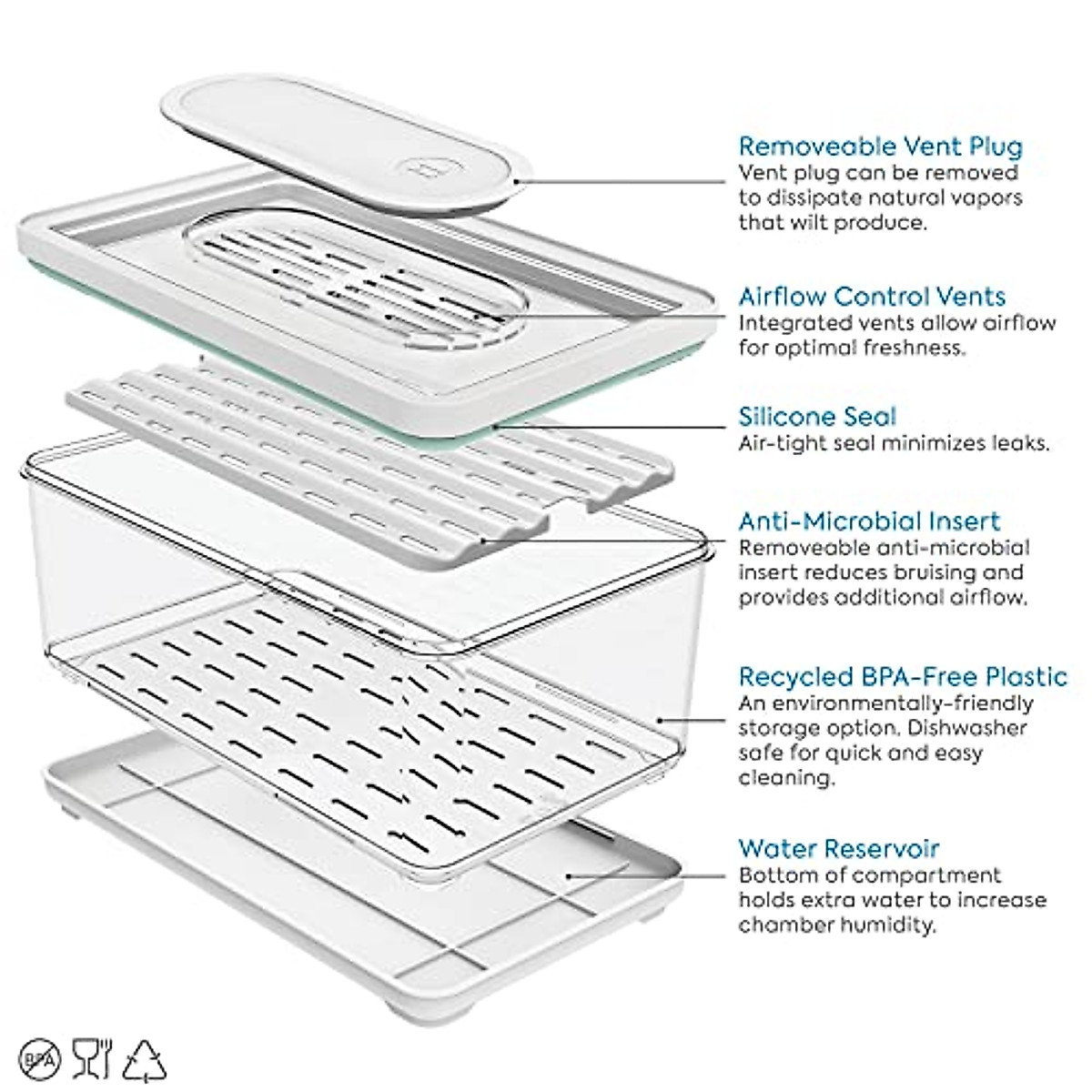 Removeable Vent Plug
Vent plug can be removed to dissipate natural vapors that wilt produce.

Airflow Control Vents
Integrated vents allow airflow for optimal freshness.

Silicone Seal
Air-tight seal minimizes leaks.

Anti-Microbial Insert
Removeable anti-microbial insert reduces bruising and provides additional airflow.

Recycled BPA-Free Plastic
An environmentally-friendly storage option. Dishwasher safe for quick and easy cleaning.

Water Reservoir
Bottom of compartment holds extra water to increase chamber humidity.

BPA