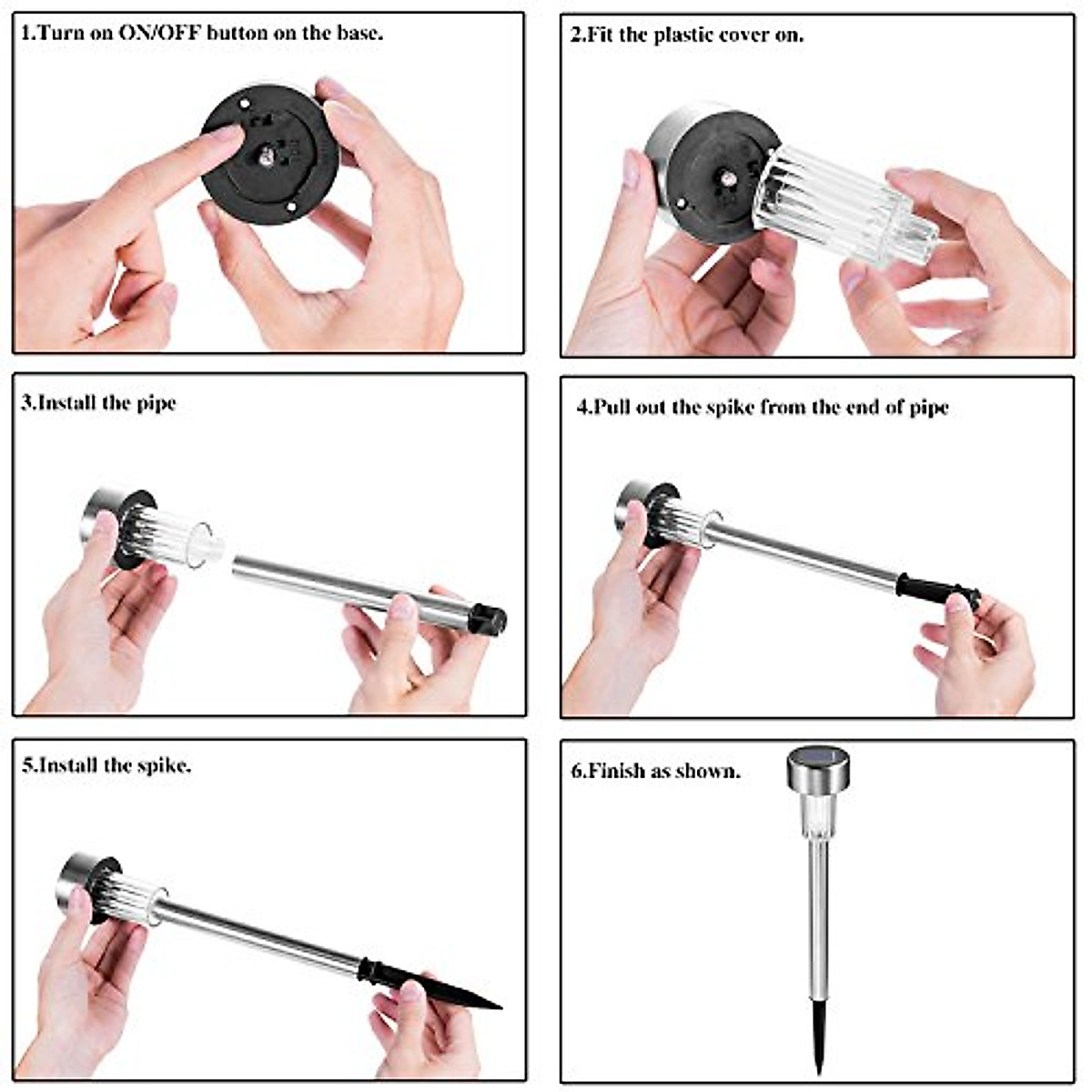 1.Turn on ON/OFF button on the base.

2.Fit the plastic cover on.

3.Install the pipe

4.Pull out the spike from the end of pipe

5.Install the spike.

6.Finish as shown.