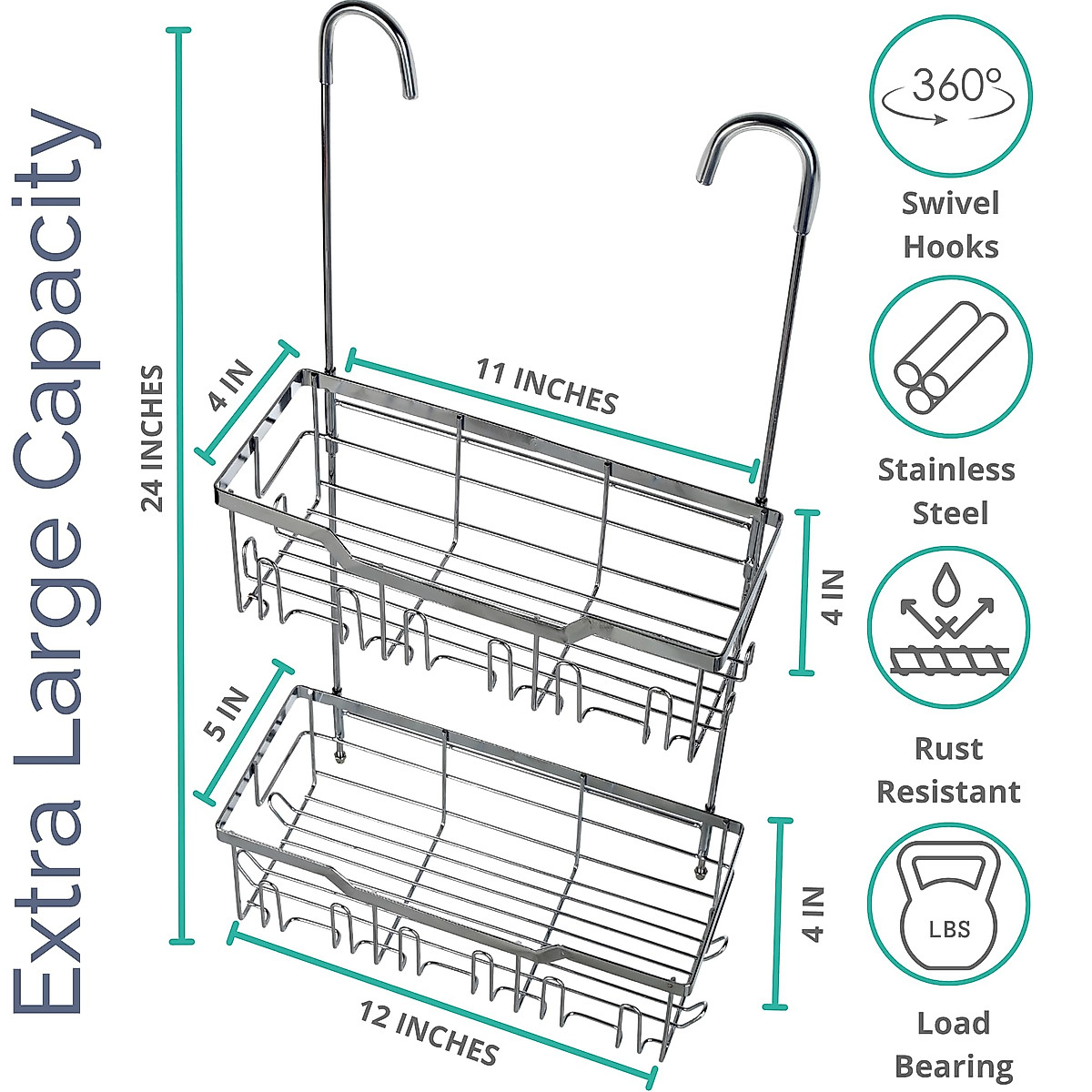 Extra Large Capacity

24 INCHES

4 IN

11 INCHES

4 IN

5 IN

4 IN

12 INCHES

360°

Swivel Hooks

Stainless Steel

Rust Resistant

LBS

Load Bearing