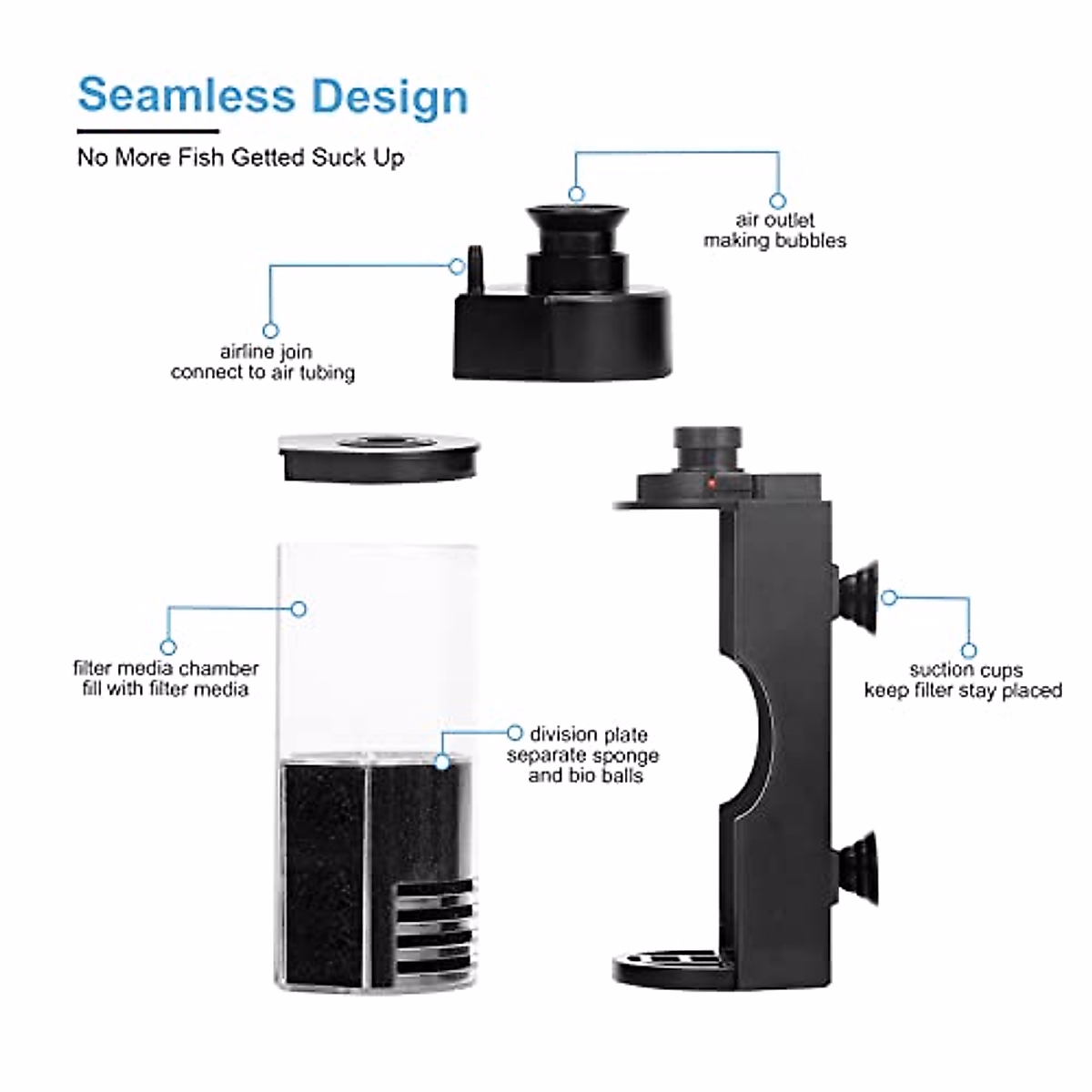 Seamless Design

No More Fish Getted Suck Up

air outlet
making bubbles

airline join
connect to air tubing

filter media chamber
fill with filter media

division plate
separate sponge
and bio balls

suction cups
keep filter stay placed