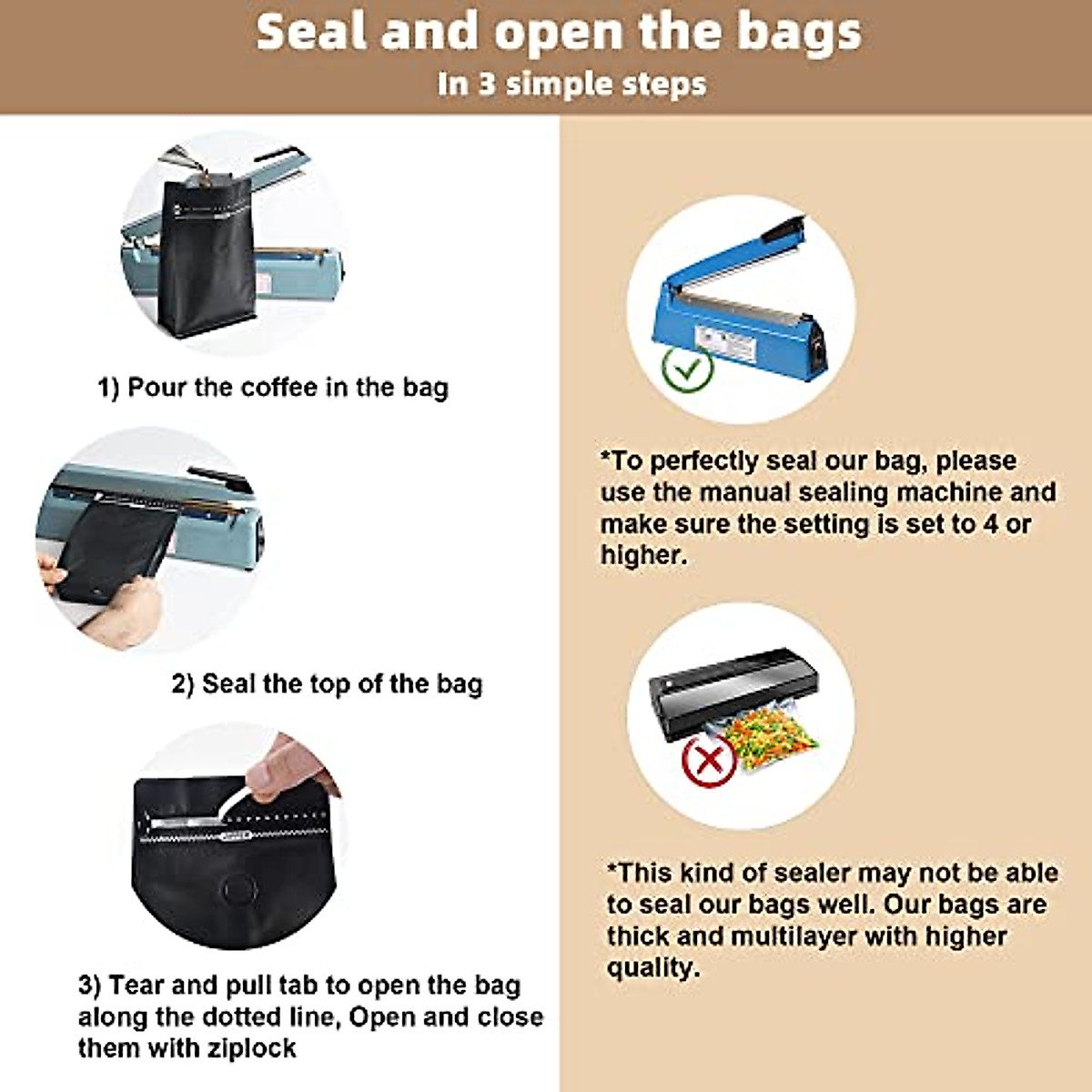 Seal and open the bags
In 3 simple steps

1) Pour the coffee in the bag

2) Seal the top of the bag

3) Tear and pull tab to open the bag along the dotted line, Open and close them with ziplock

*To perfectly seal our bag, please use the manual sealing machine and make sure the setting is set to 4 or higher.

*This kind of sealer may not be able to seal our bags well. Our bags are thick and multilayer with higher quality.