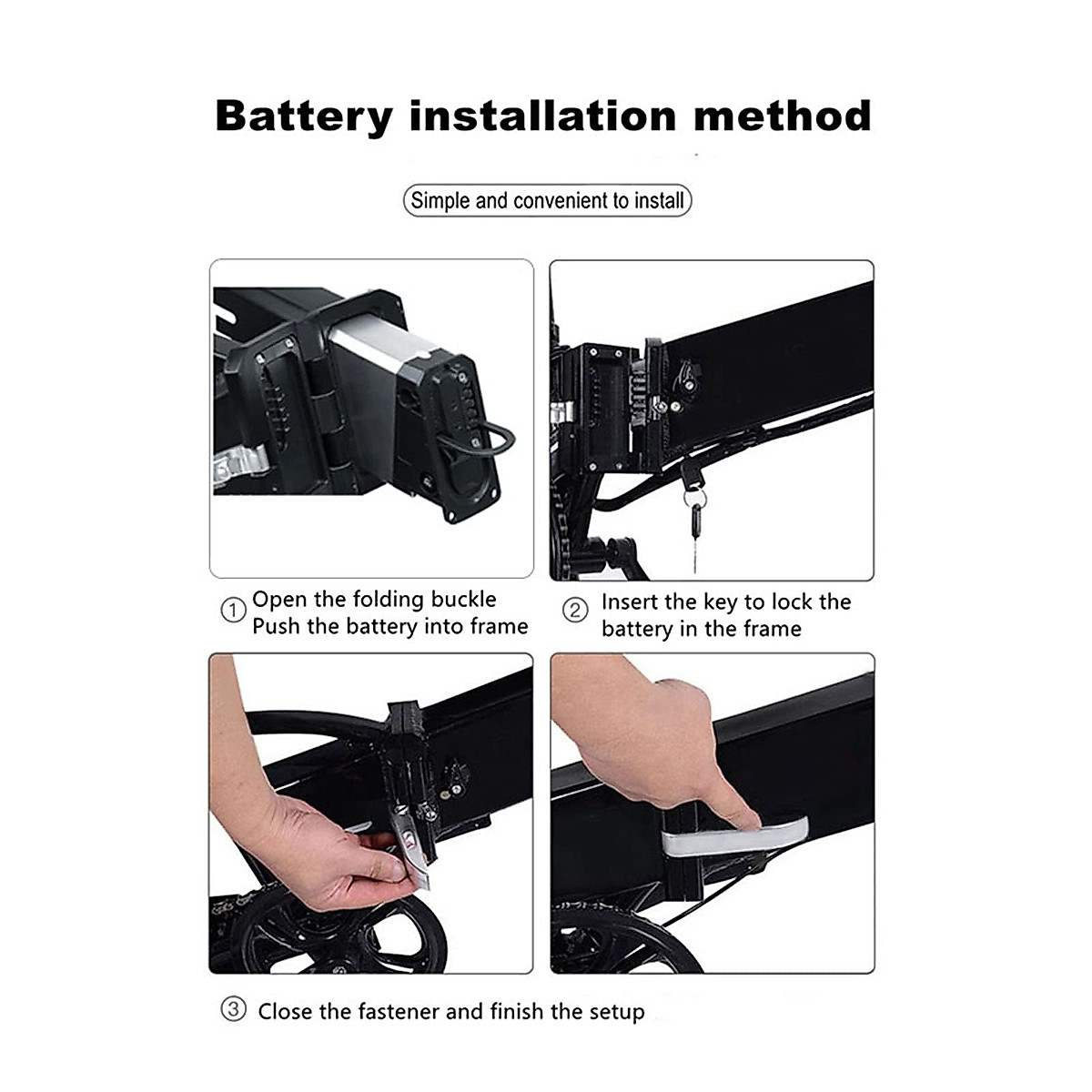 Battery installation method

Simple and convenient to install

① Open the folding buckle
Push the battery into frame

② Insert the key to lock the battery in the frame

③ Close the fastener and finish the setup