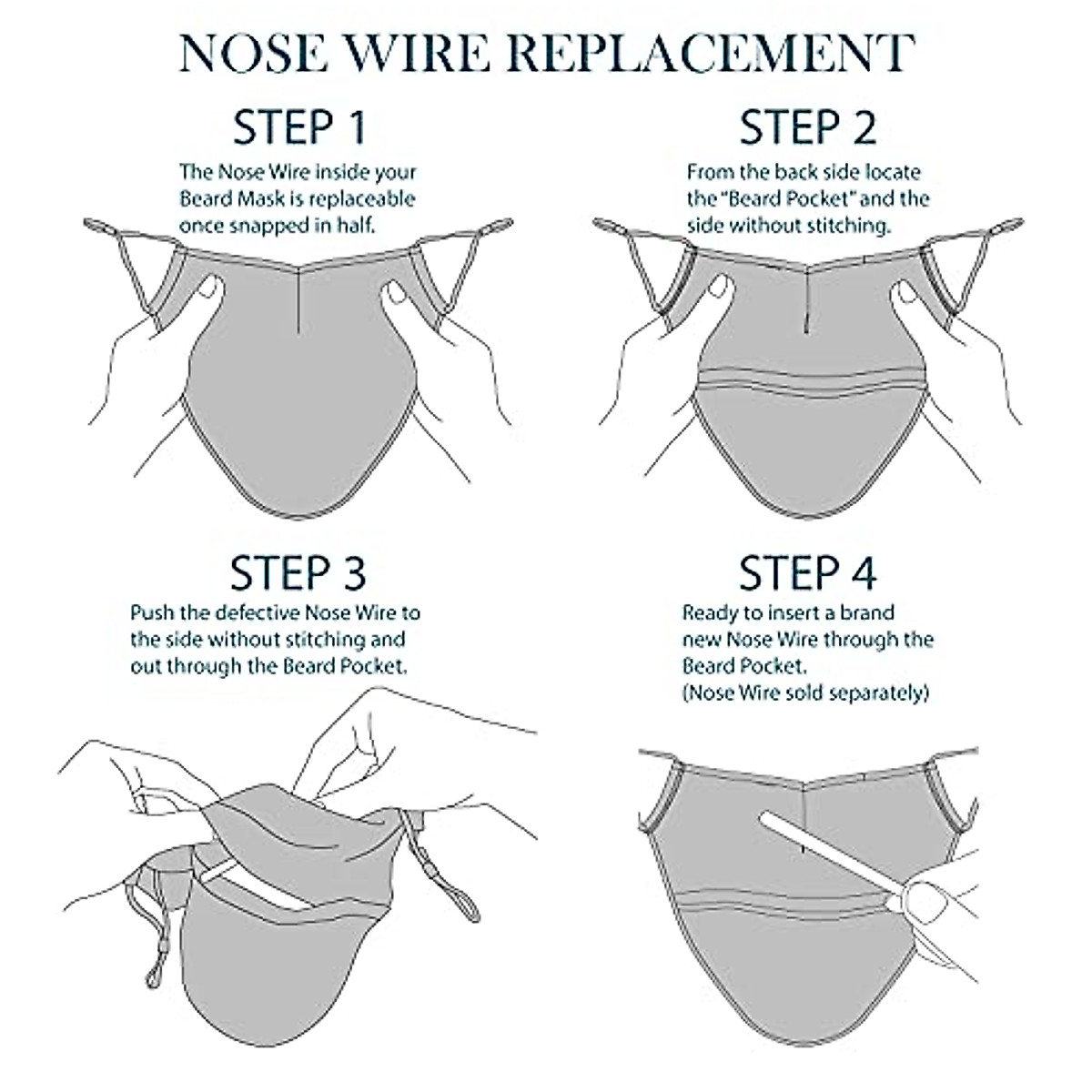 NOSE WIRE REPLACEMENT

STEP 1

The Nose Wire inside your Beard Mask is replaceable once snapped in half.

STEP 2

From the back side locate the "Beard Pocket" and the side without stitching.

STEP 3

Push the defective Nose Wire to the side without stitching and out through the Beard Pocket.

STEP 4

Ready to insert a brand new Nose Wire through the Beard Pocket.
(Nose Wire sold separately)