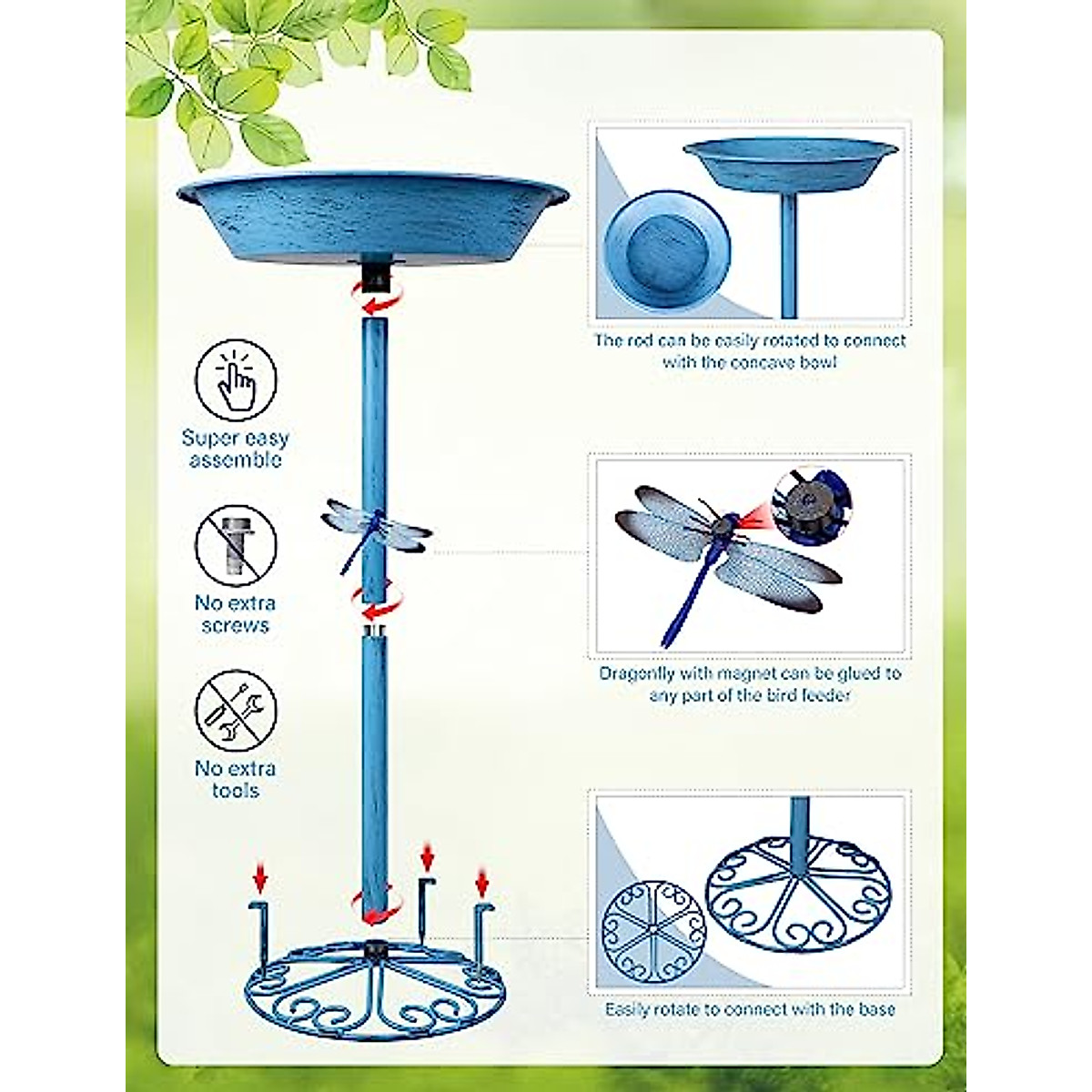 Super easy assemble

No extra screws

No extra tools

The rod can be easily rotated to connect with the concave bowl

Dragonfly with magnet can be glued to any part of the bird feeder

Easily rotate to connect with the base