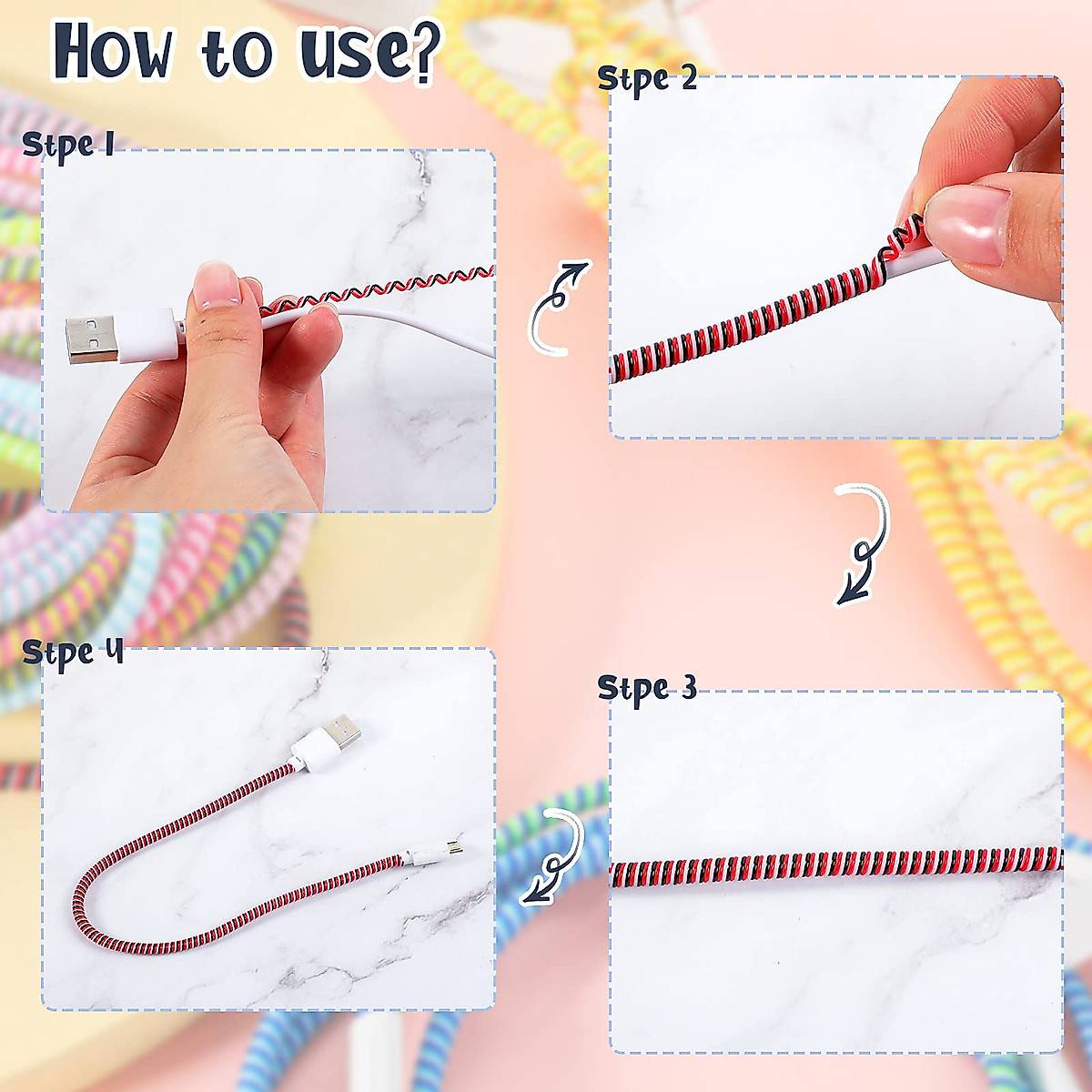 How to use?

Stpe 1

Stpe 2

Stpe 3

Stpe 4