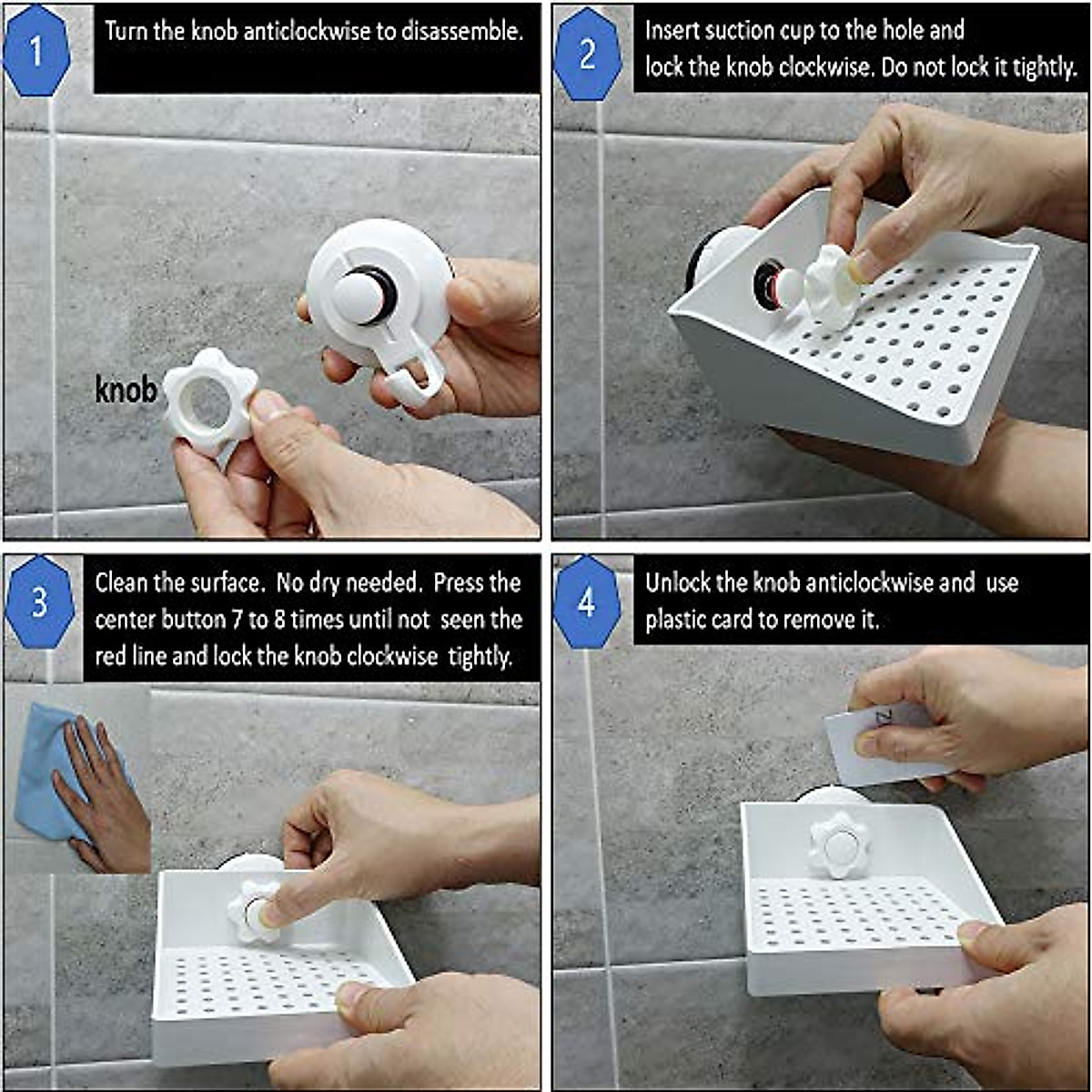 1

Turn the knob anticlockwise to disassemble.

knob

2

Insert suction cup to the hole and lock the knob clockwise. Do not lock it tightly.

3

Clean the surface. No dry needed. Press the center button 7 to 8 times until not seen the red line and lock the knob clockwise tightly.

4

Unlock the knob anticlockwise and use plastic card to remove it.