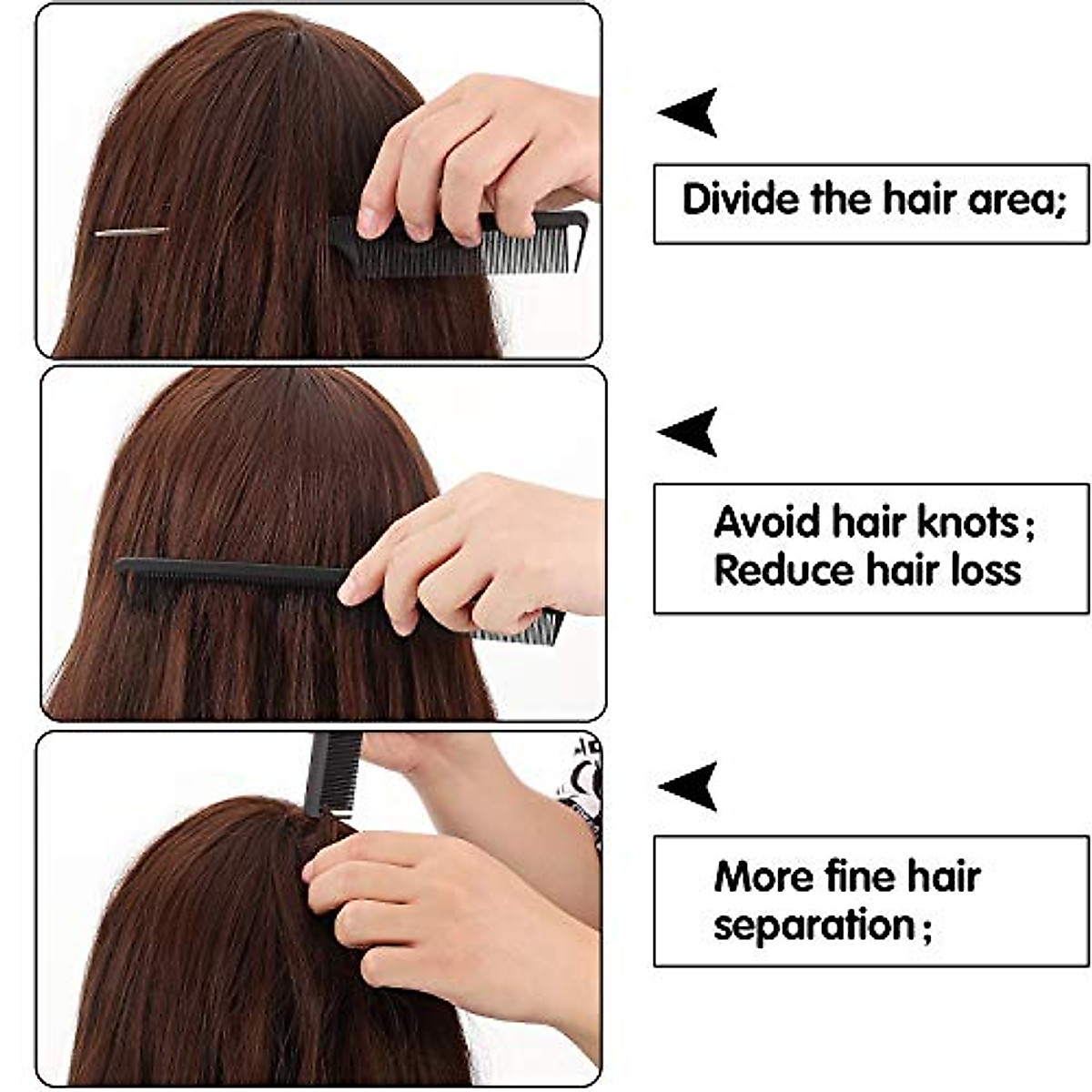 Divide the hair area;

Avoid hair knots;
Reduce hair loss

More fine hair separation;