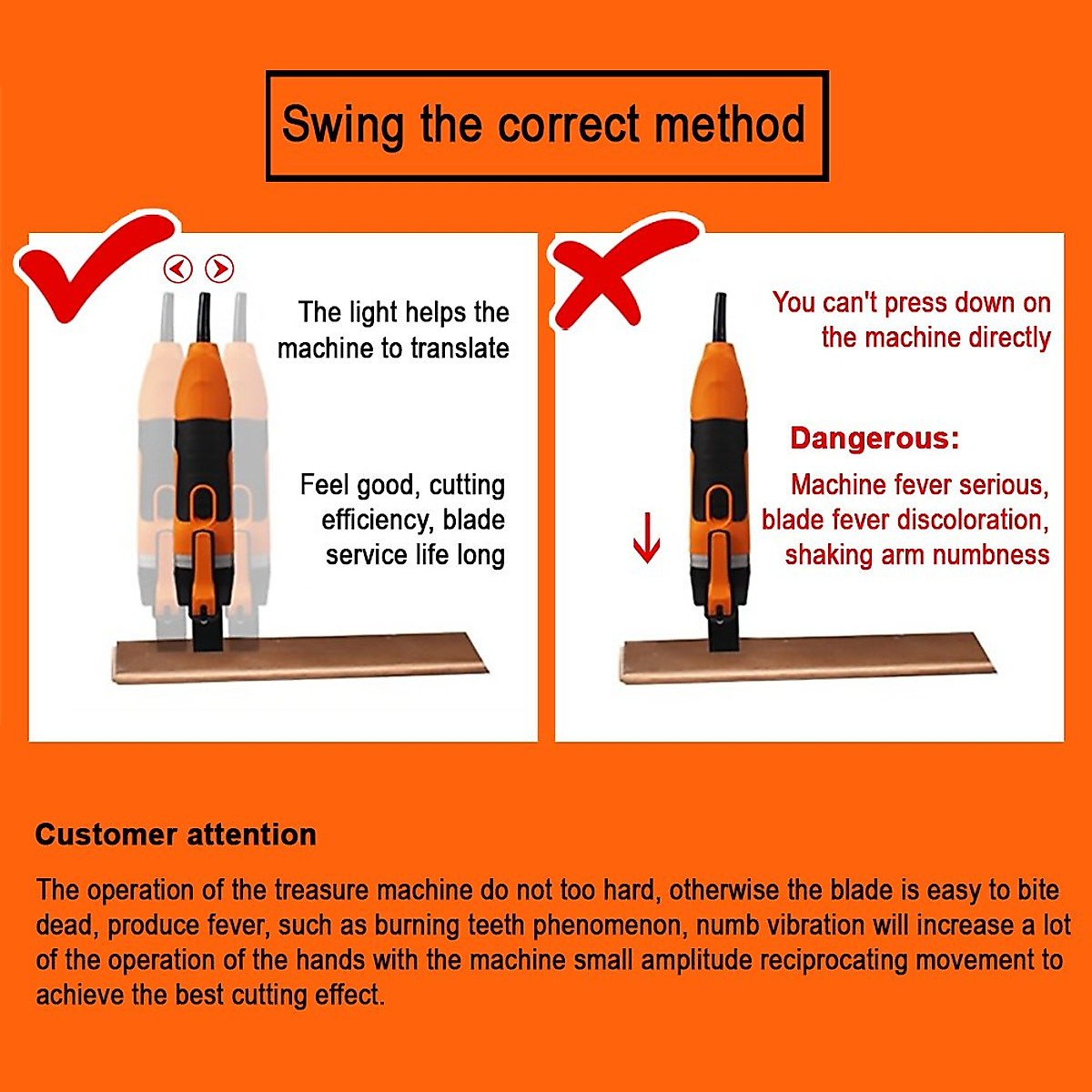 Swing the correct method

The light helps the machine to translate

Feel good, cutting efficiency, blade service life long

You can't press down on the machine directly

Dangerous:

Machine fever serious, blade fever discoloration, shaking arm numbness

Customer attention

The operation of the treasure machine do not too hard, otherwise the blade is easy to bite dead, produce fever, such as burning teeth phenomenon, numb vibration will increase a lot of the operation of the hands with the machine small amplitude reciprocating movement to achieve the best cutting effect.