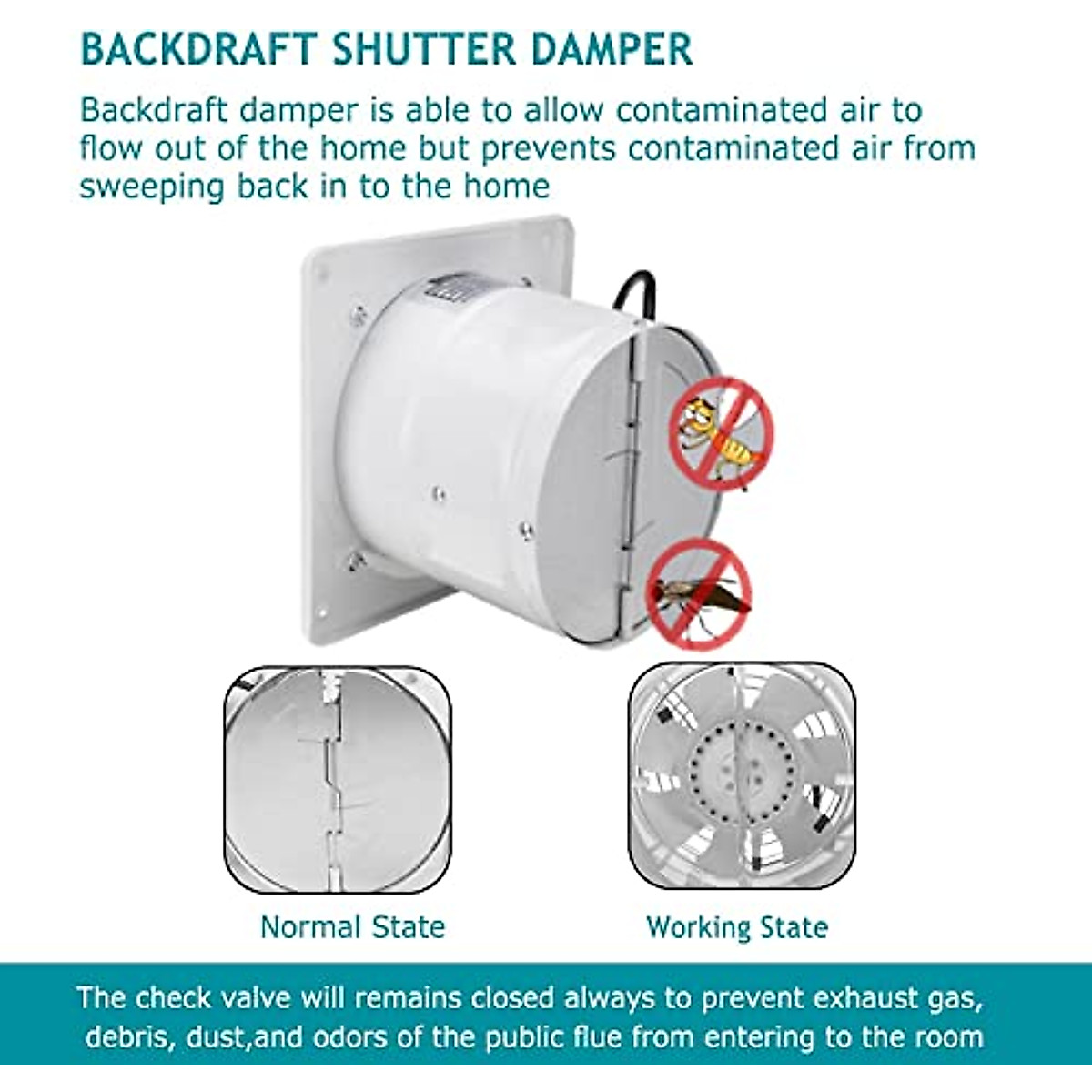 BACKDRAFT SHUTTER DAMPER

Backdraft damper is able to allow contaminated air to flow out of the home but prevents contaminated air from sweeping back in to the home

Normal State

Working State

The check valve will remains closed always to prevent exhaust gas, debris, dust,and odors of the public flue from entering to the room