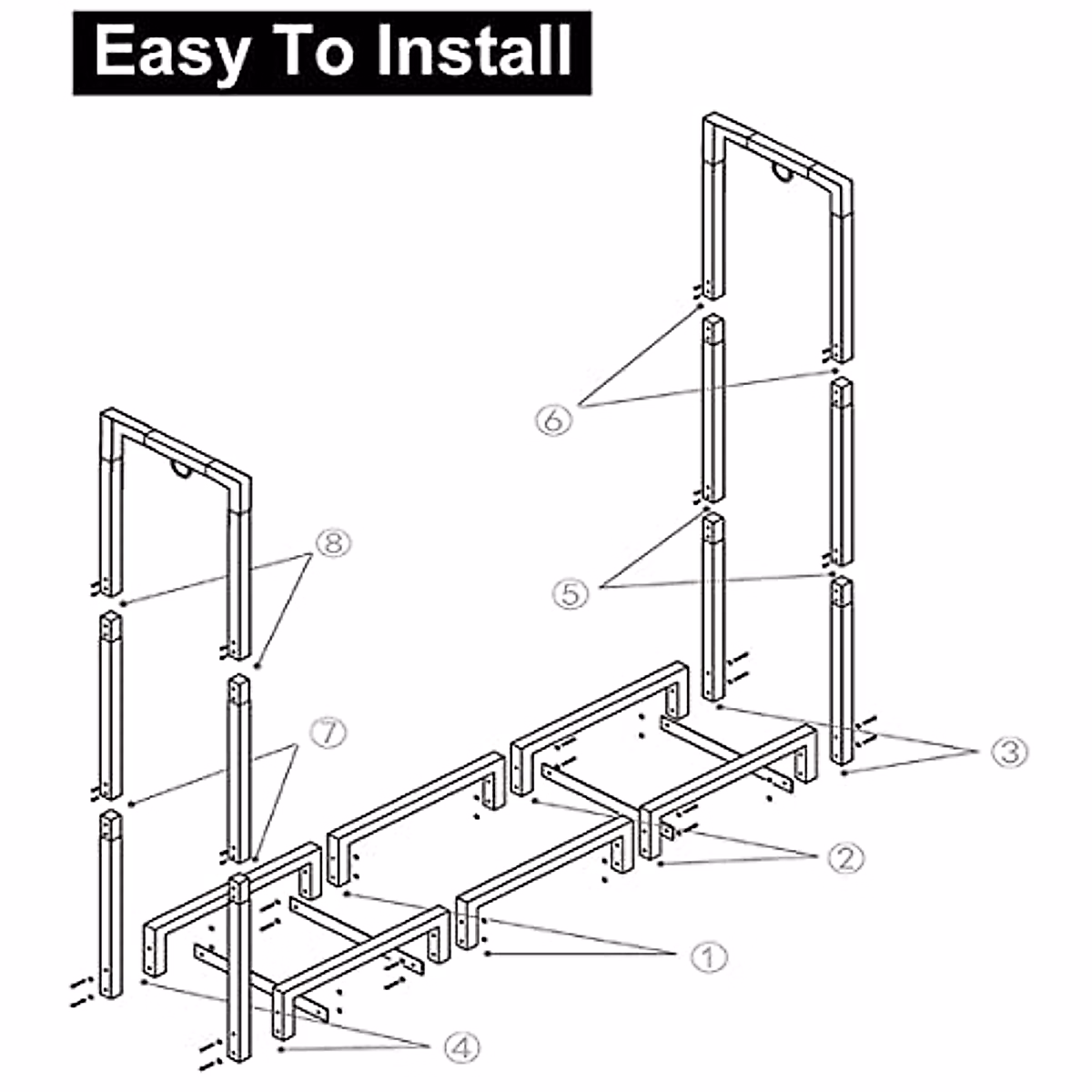 Easy To Install

6

8

5

7

3

2

1

4